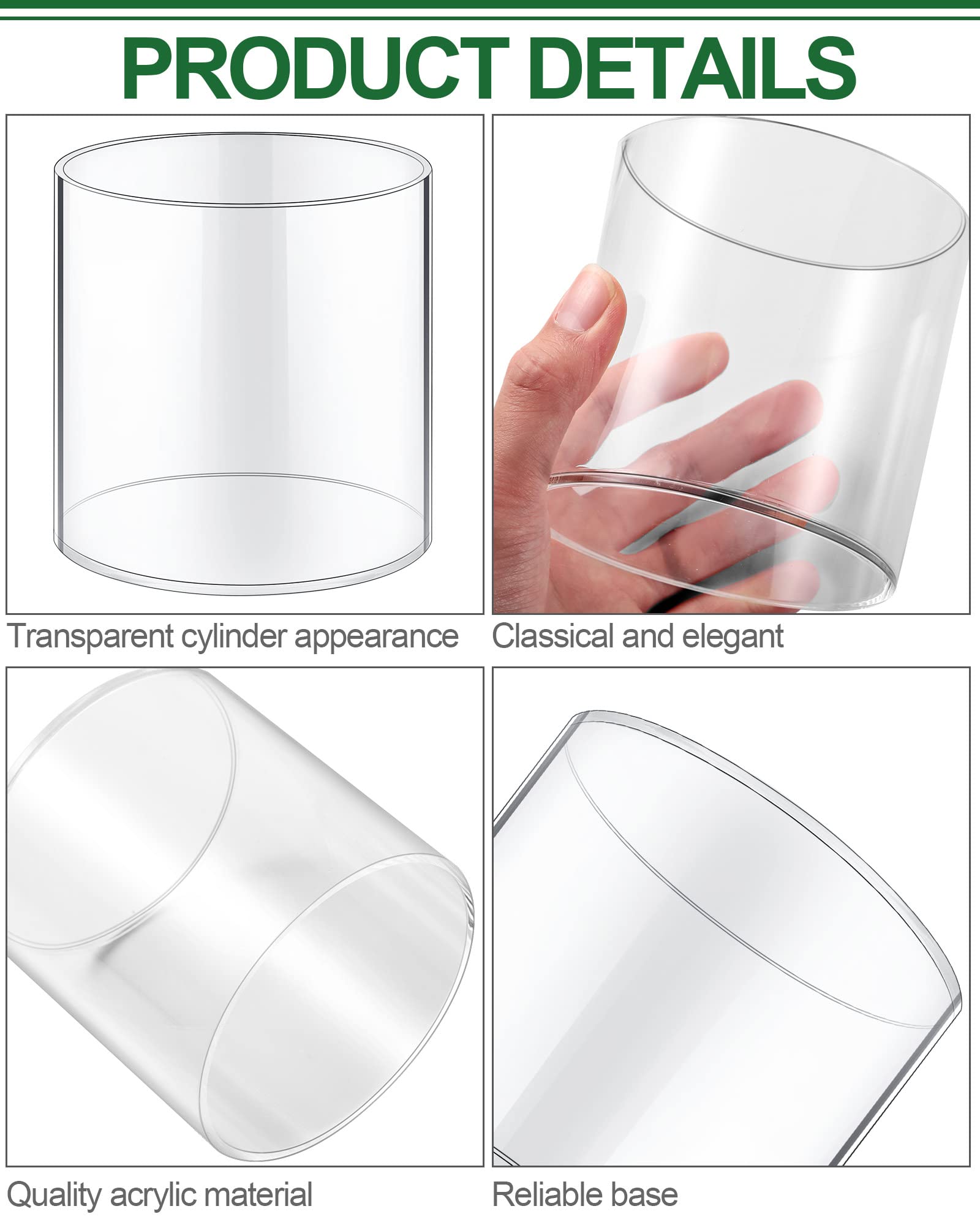 PRODUCT DETAILS

Transparent cylinder appearance

Classical and elegant

Quality acrylic material

Reliable base