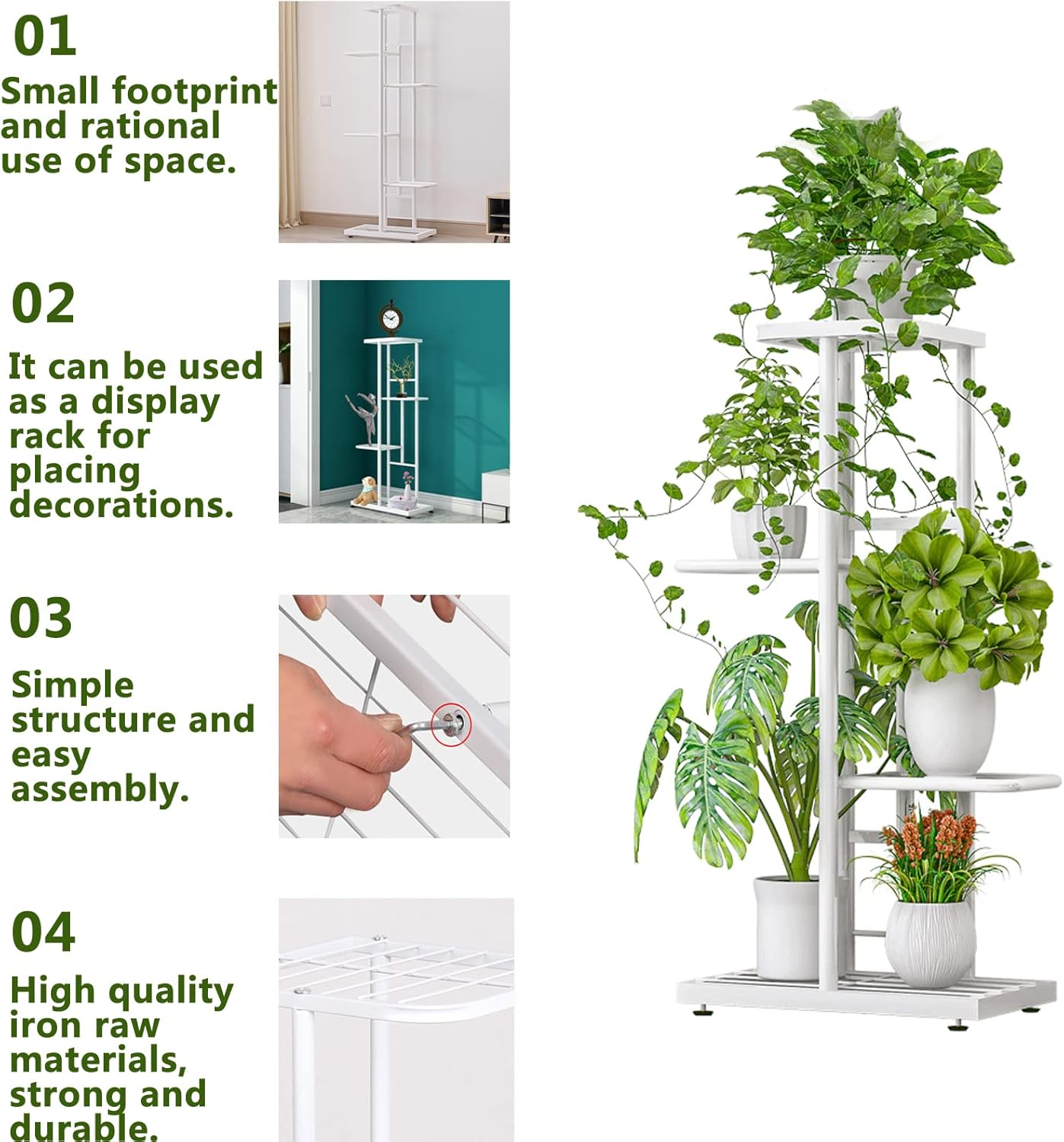 01
Small footprint and rational use of space.

02
It can be used as a display rack for placing decorations.

03
Simple structure and easy assembly.

04
High quality iron raw materials, strong and durable.