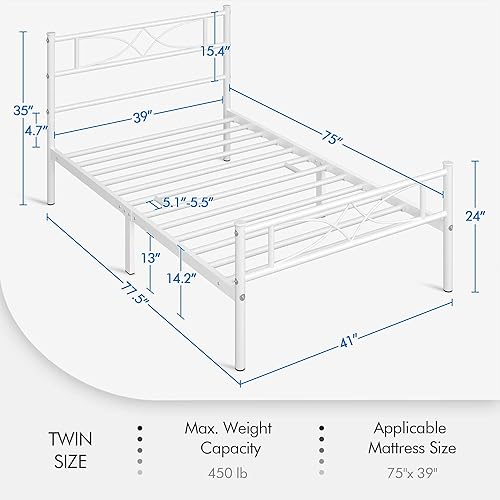 15.4"

35"

4.7"

39"

75"

5.1"-5.5"

24"

13"

14.2"

77.5"

41"

TWIN SIZE

Max. Weight Capacity
450 lb

Applicable Mattress Size
75"x 39"