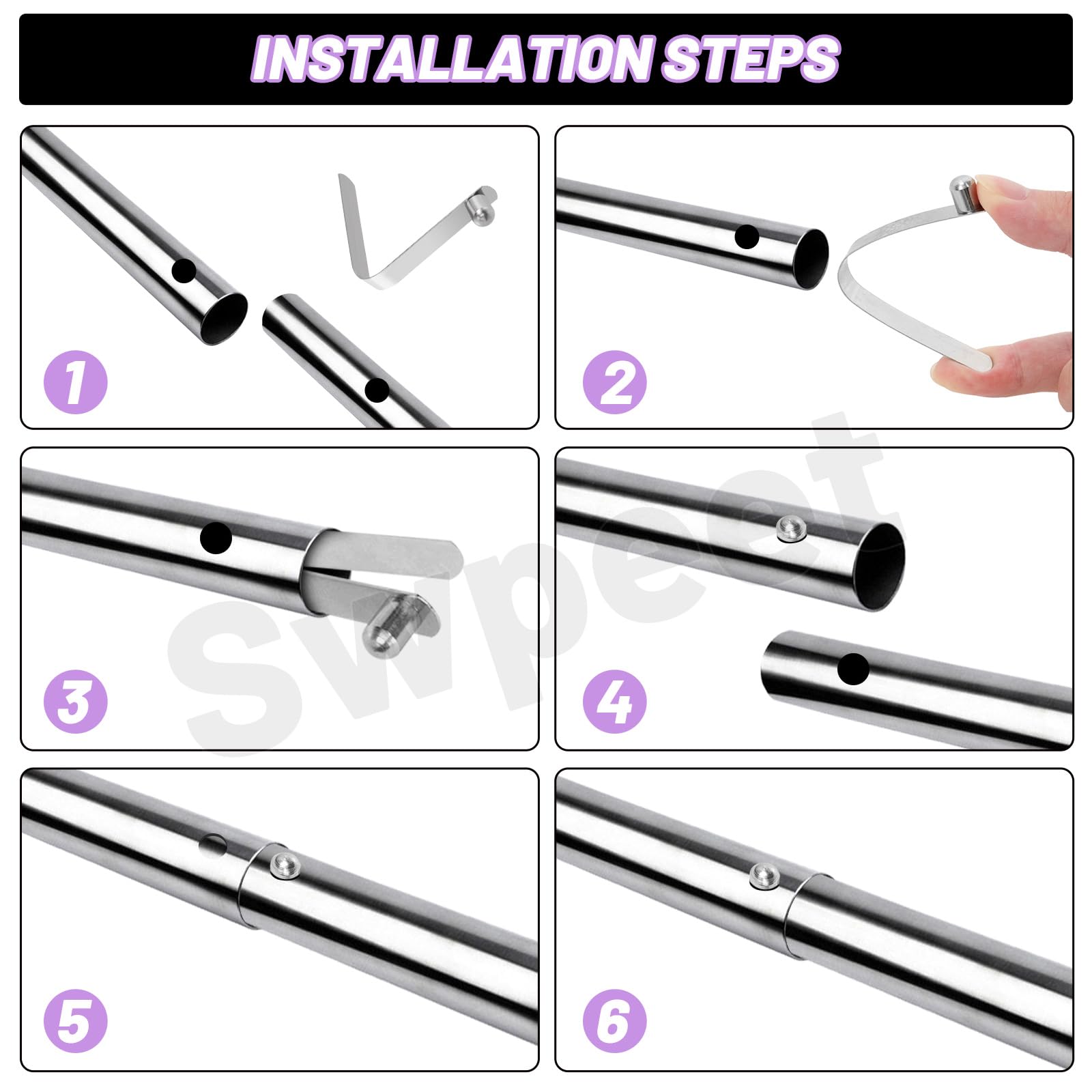 INSTALLATION STEPS

1

2

3

4

5

6

Swpeet