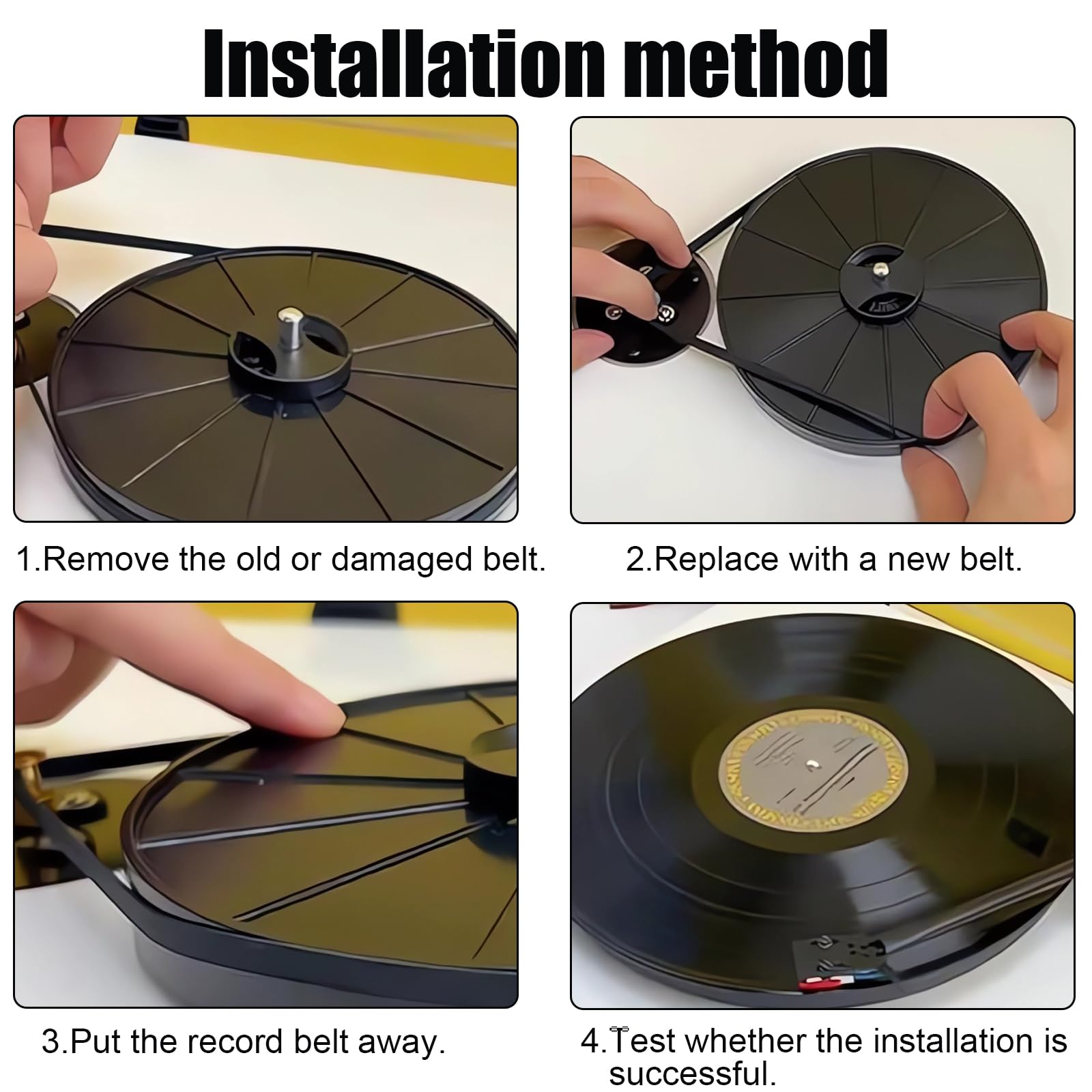 Installation method

1.Remove the old or damaged belt.

2.Replace with a new belt.

3.Put the record belt away.

4.Test whether the installation is successful.