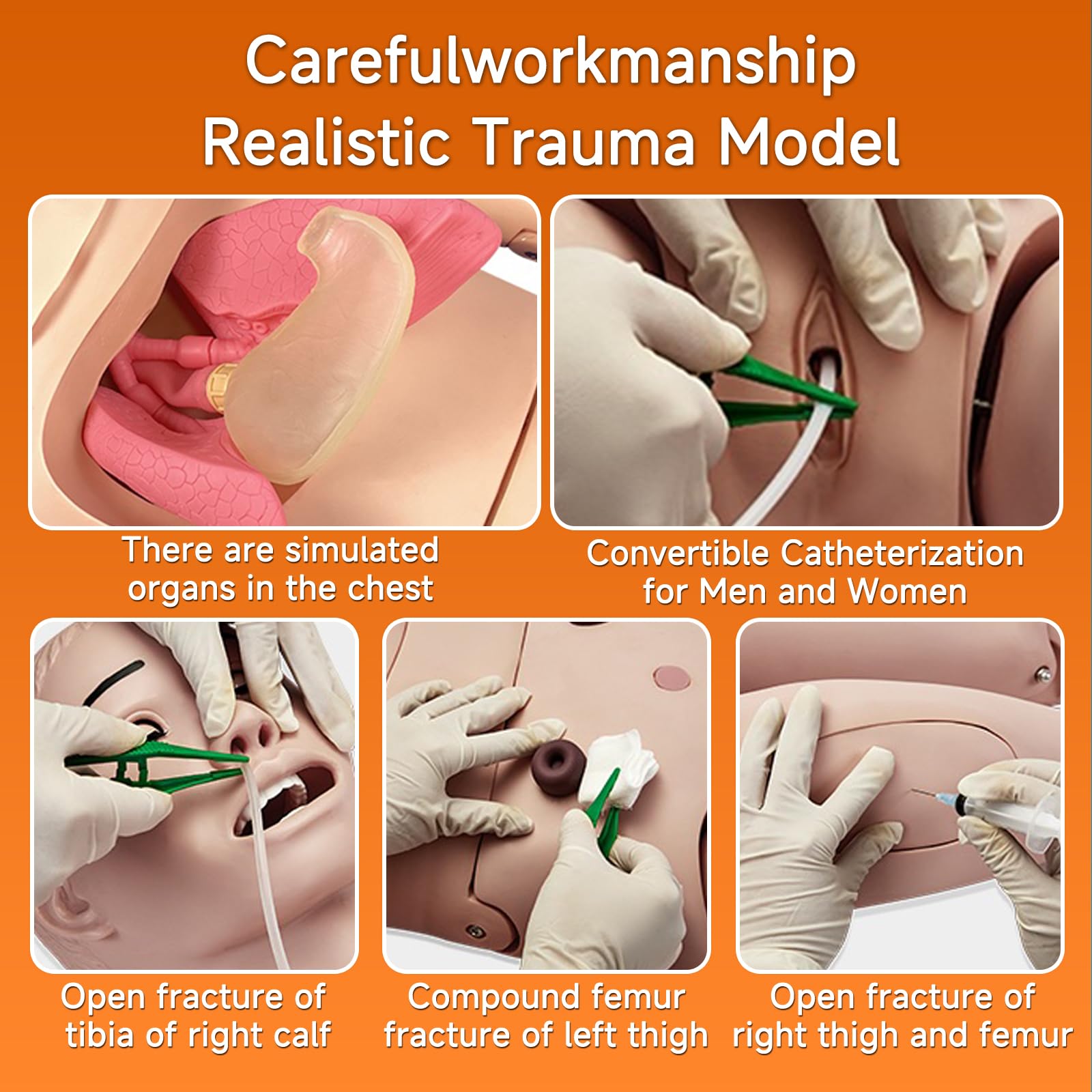 Carefulworkmanship
Realistic Trauma Model

There are simulated organs in the chest

Convertible Catheterization for Men and Women

Open fracture of tibia of right calf

Compound femur fracture of left thigh

Open fracture of right thigh and femur