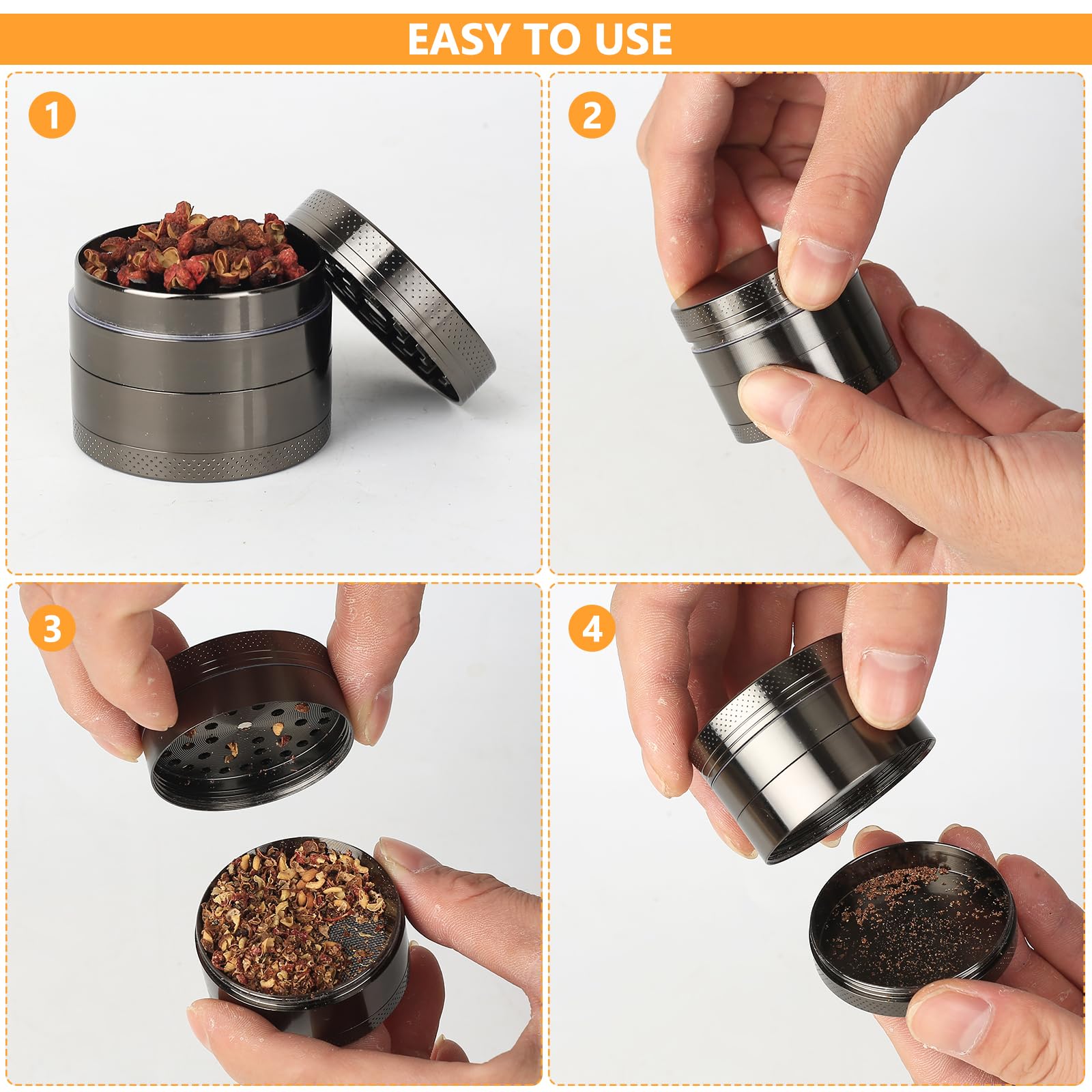 EASY TO USE

1

2

3

4