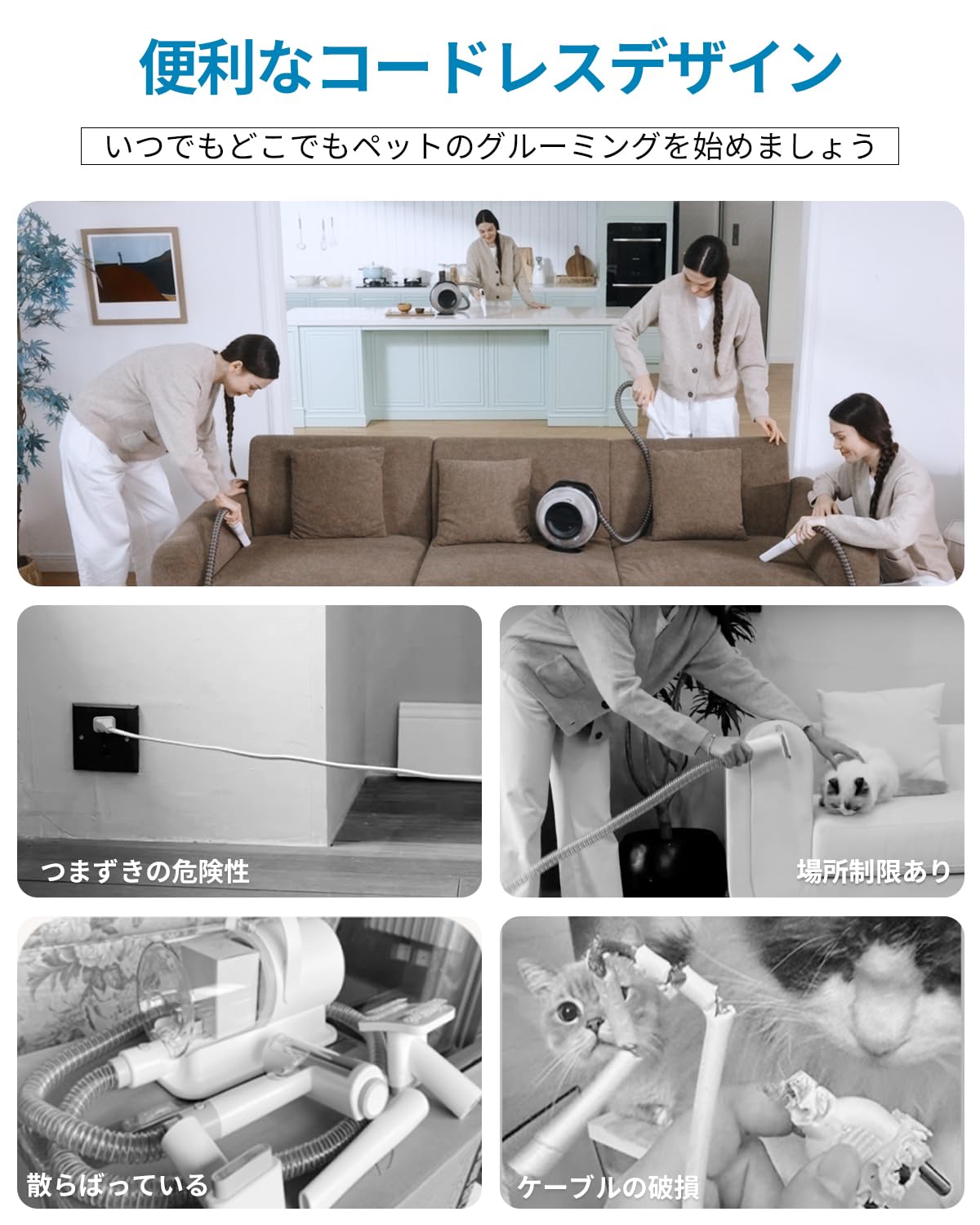 便利なコードレスデザイン

いつでもどこでもペットのグルーミングを始めましょう

つまずきの危険性

場所制限あり

散らばっている

ケーブルの破損