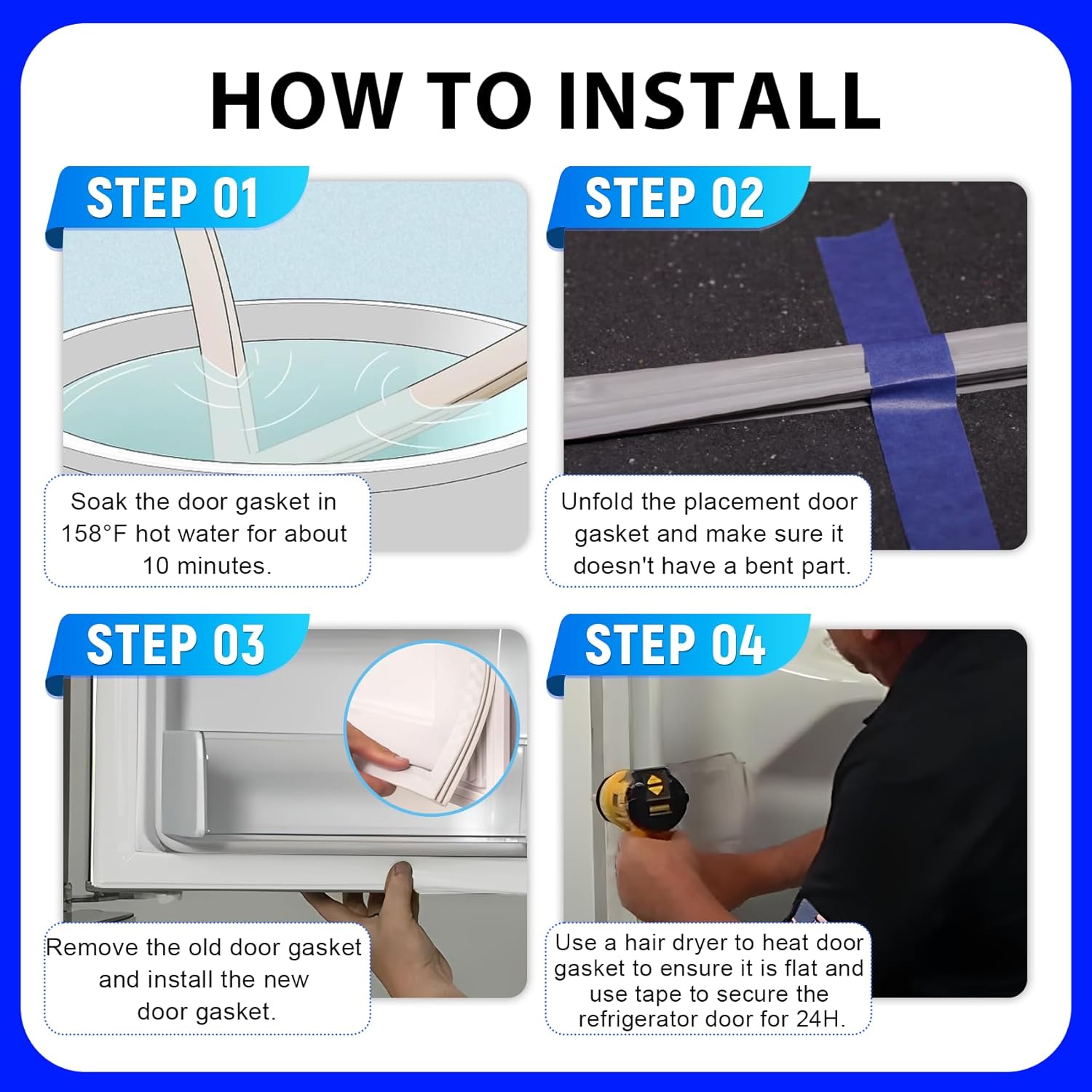 HOW TO INSTALL

STEP 01

Soak the door gasket in 158°F hot water for about 10 minutes.

STEP 02

Unfold the placement door gasket and make sure it doesn't have a bent part.

STEP 03

Remove the old door gasket and install the new door gasket.

STEP 04

Use a hair dryer to heat door gasket to ensure it is flat and use tape to secure the refrigerator door for 24H.