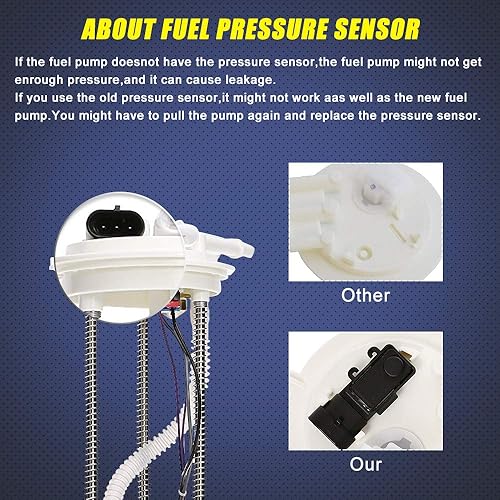 ABOUT FUEL PRESSURE SENSOR

If the fuel pump doesnot have the pressure sensor,the fuel pump might not get enrough pressure,and it can cause leakage.
If you use the old pressure sensor,it might not work aas well as the new fuel pump.You might have to pull the pump again and replace the pressure sensor.

Other

Our