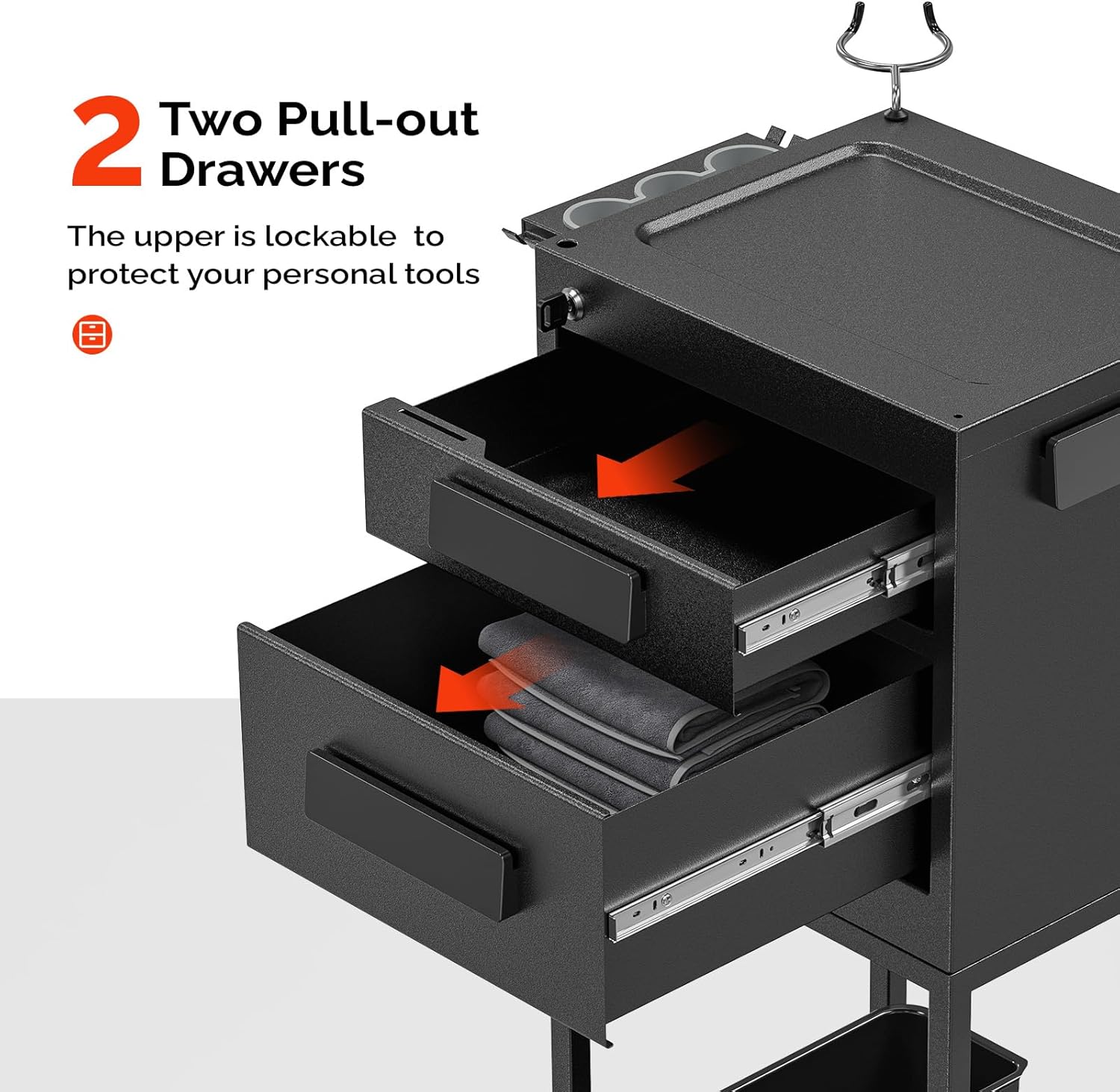 2 Two Pull-out Drawers

The upper is lockable to protect your personal tools