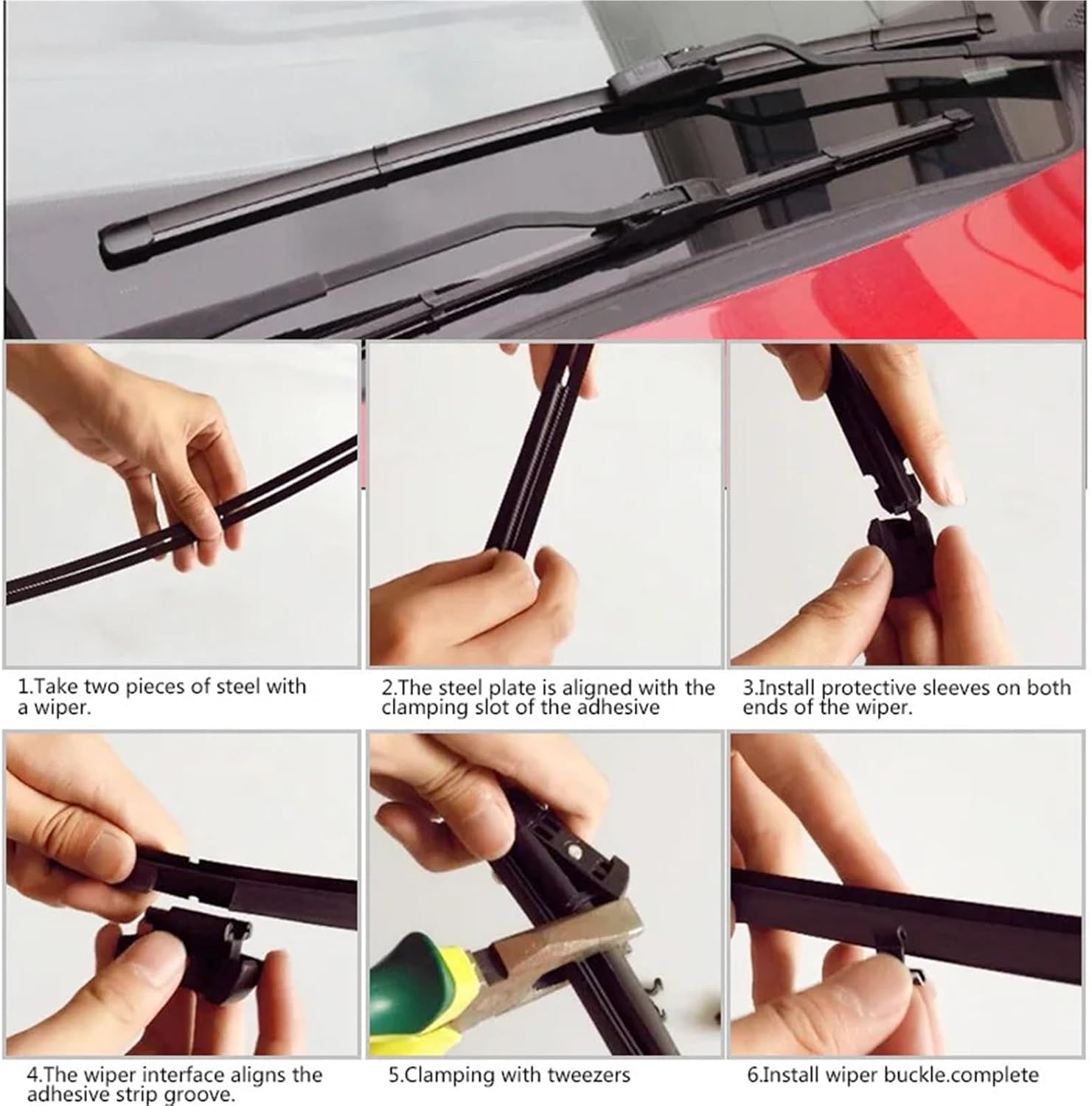 1.Take two pieces of steel with a wiper.

2.The steel plate is aligned with the clamping slot of the adhesive

3.Install protective sleeves on both ends of the wiper.

4.The wiper interface aligns the adhesive strip groove.

5.Clamping with tweezers

6.Install wiper buckle.complete