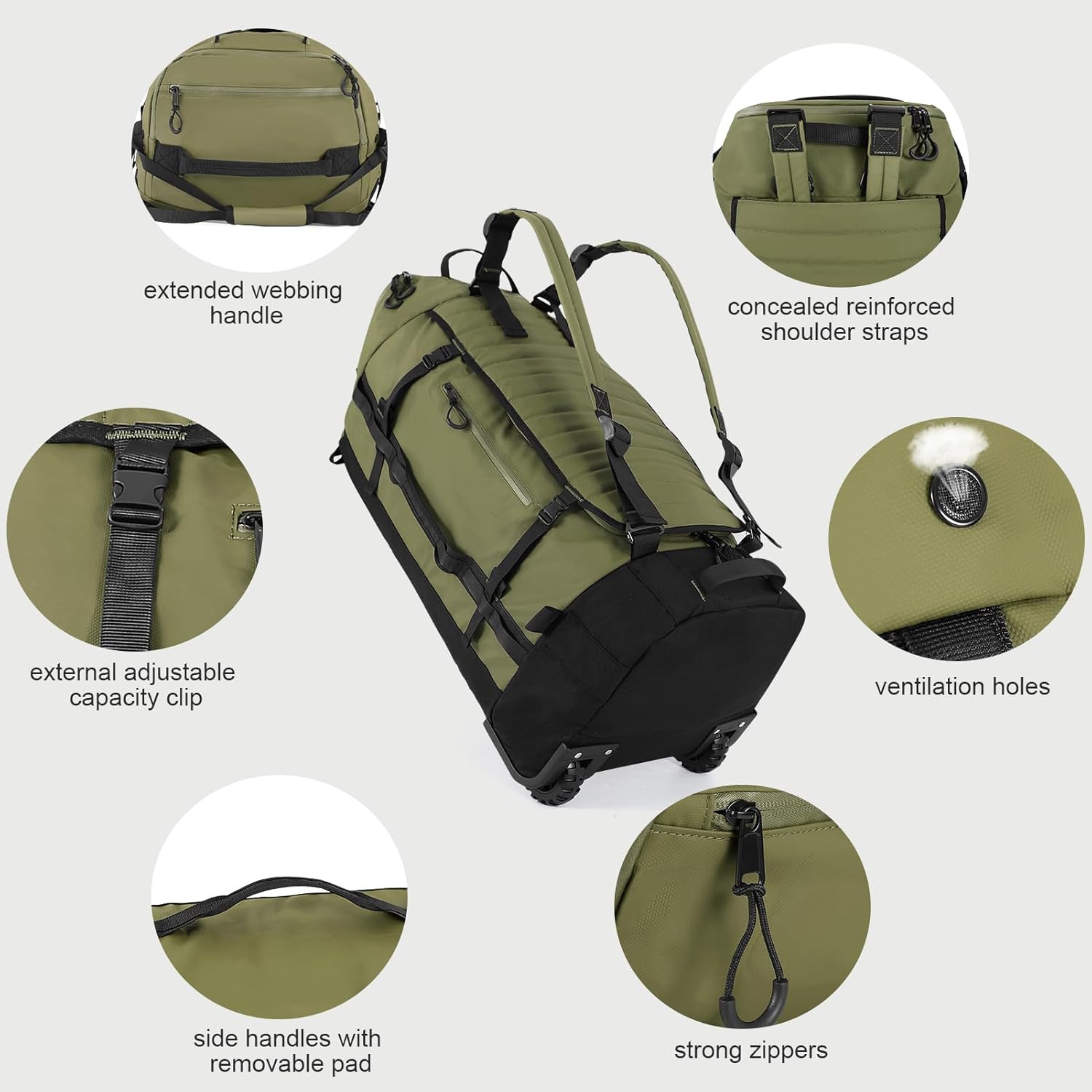 extended webbing handle

concealed reinforced shoulder straps

external adjustable capacity clip

ventilation holes

side handles with removable pad

strong zippers