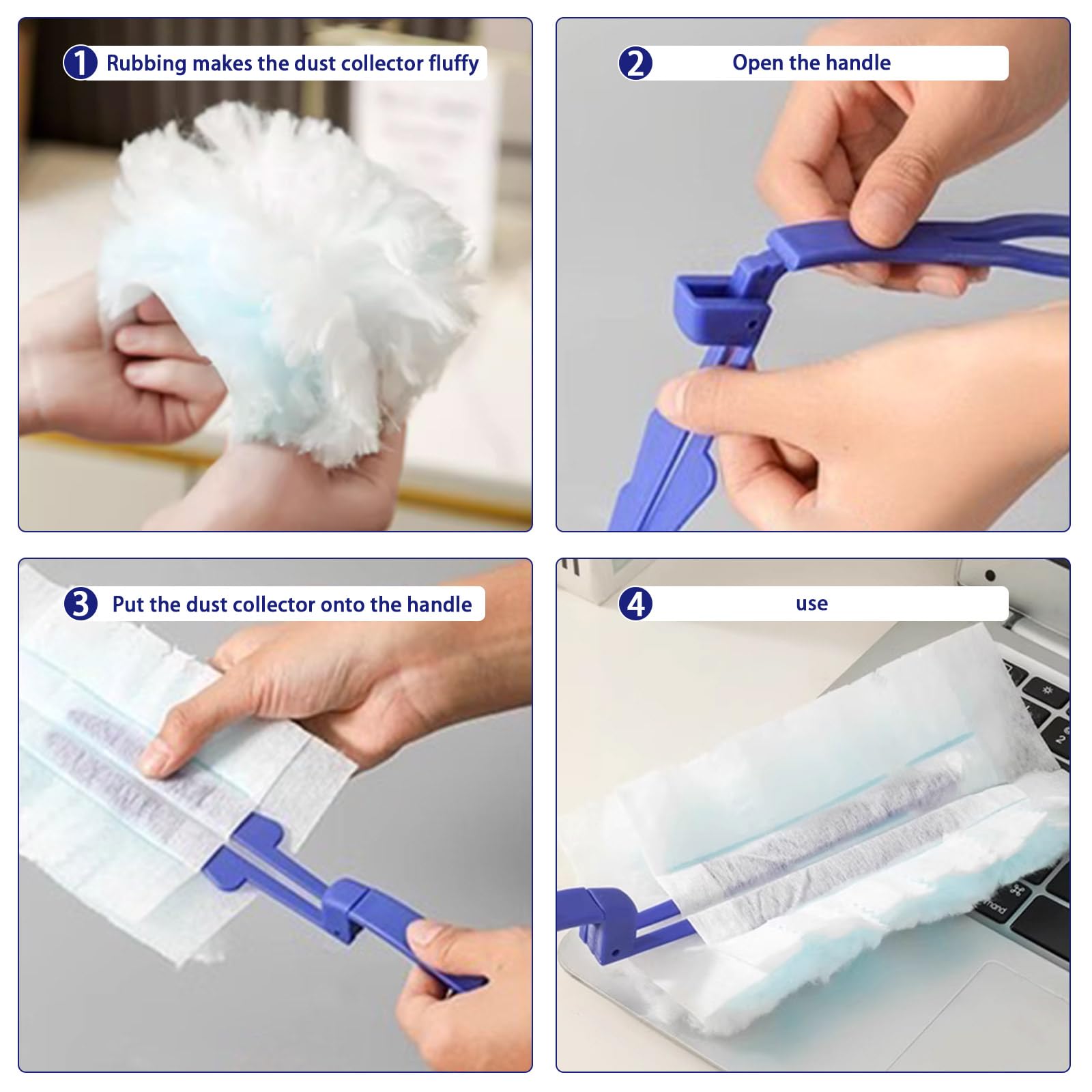 1 Rubbing makes the dust collector fluffy

2 Open the handle

3 Put the dust collector onto the handle

4 use