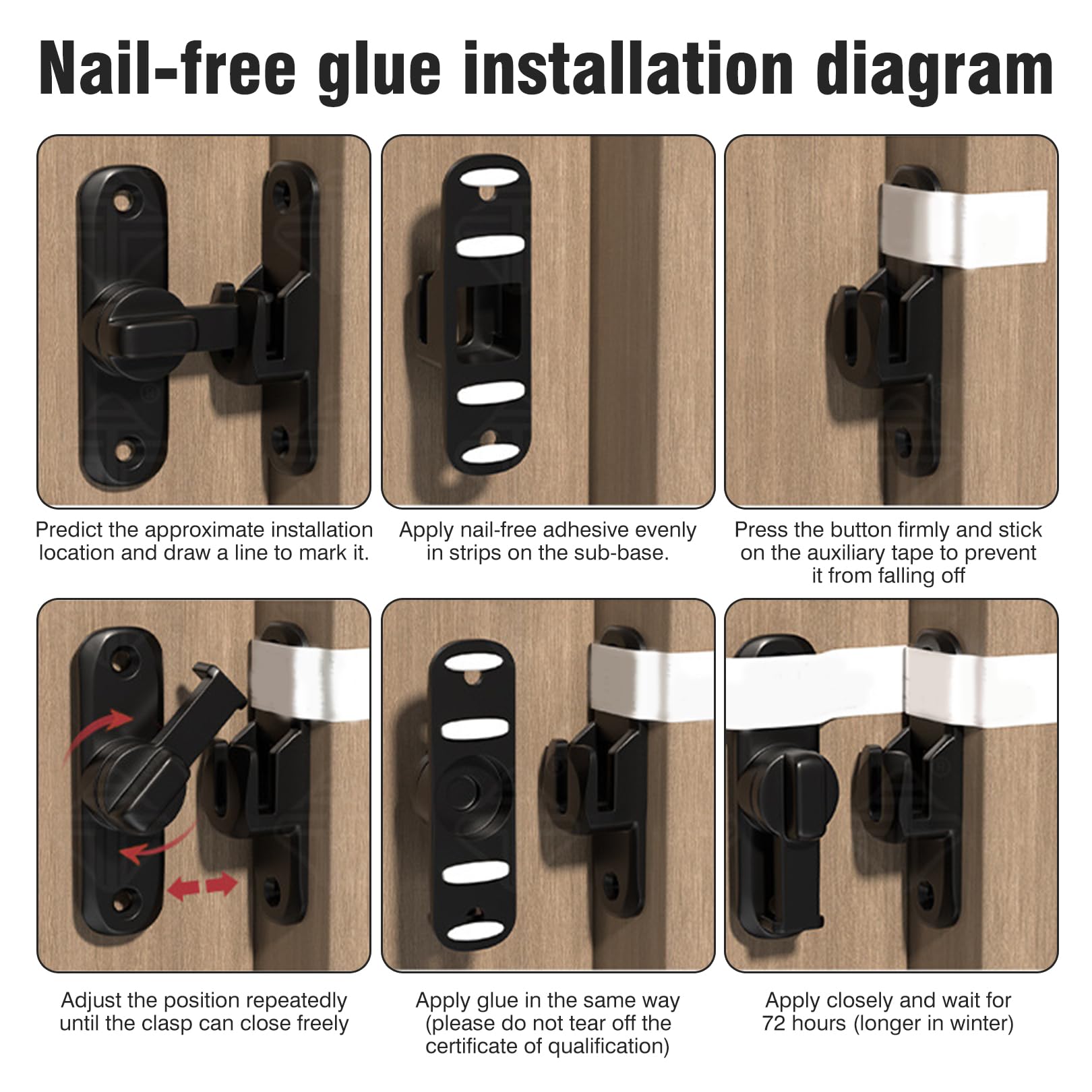 Nail-free glue installation diagram

Predict the approximate installation location and draw a line to mark it.

Apply nail-free adhesive evenly in strips on the sub-base.

Press the button firmly and stick on the auxiliary tape to prevent it from falling off

Adjust the position repeatedly until the clasp can close freely

Apply glue in the same way (please do not tear off the certificate of qualification)

Apply closely and wait for 72 hours (longer in winter)