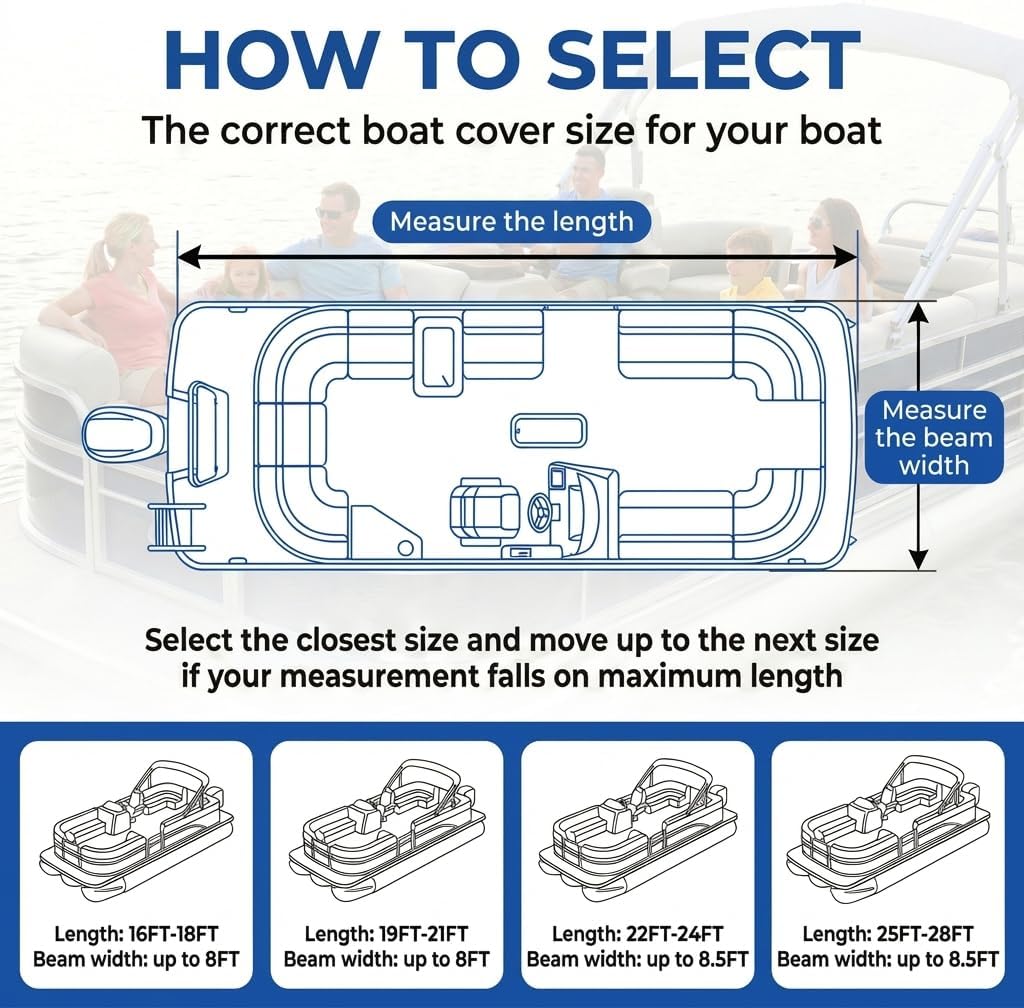 HOW TO SELECT

The correct boat cover size for your boat

Measure the length

Measure the beam width

Select the closest size and move up to the next size if your measurement falls on maximum length

Length: 16FT-18FT
Beam width: up to 8FT

Length: 19FT-21FT
Beam width: up to 8FT

Length: 22FT-24FT
Beam width: up to 8.5FT

Length: 25FT-28FT
Beam width: up to 8.5FT