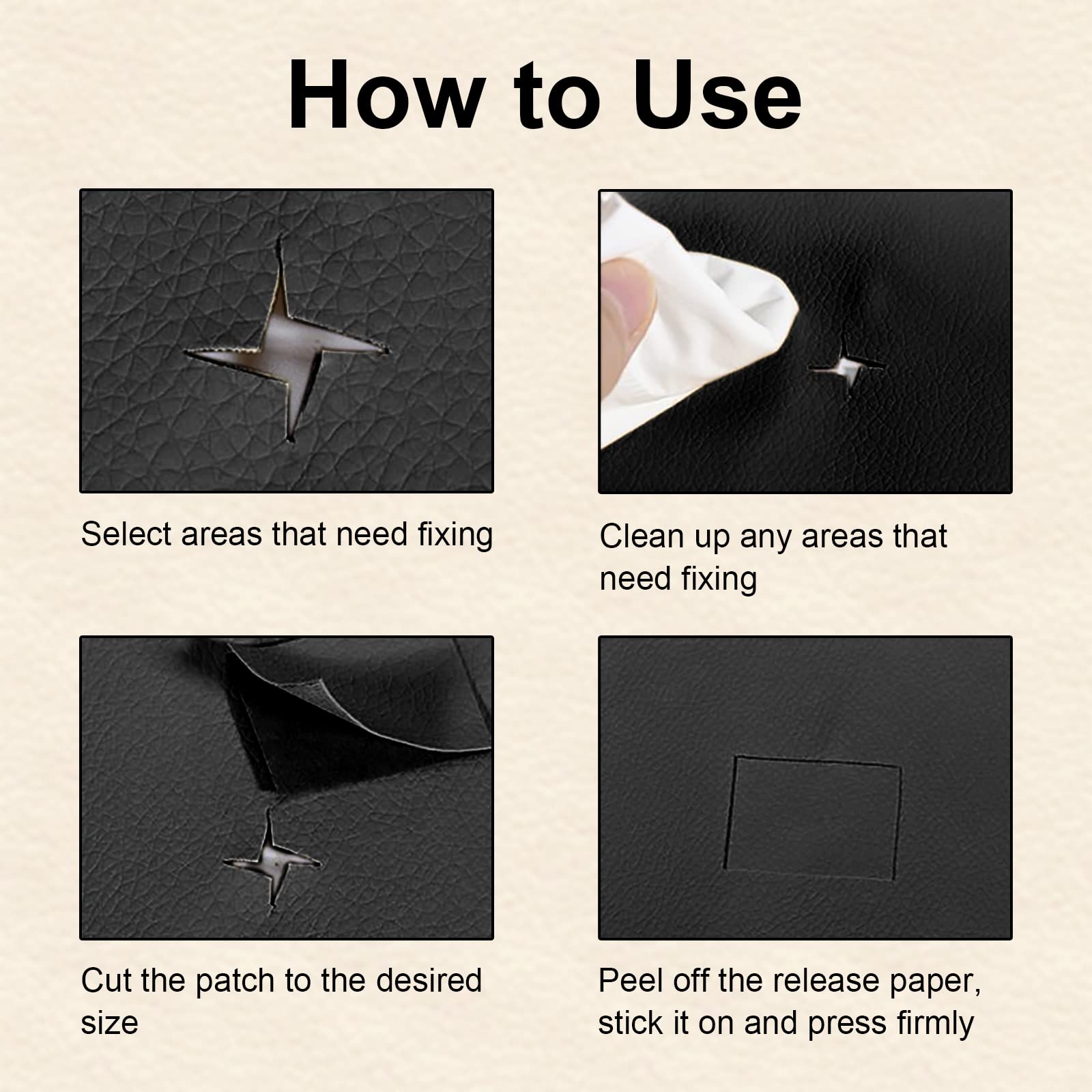 How to Use

Select areas that need fixing

Clean up any areas that need fixing

Cut the patch to the desired size

Peel off the release paper, stick it on and press firmly