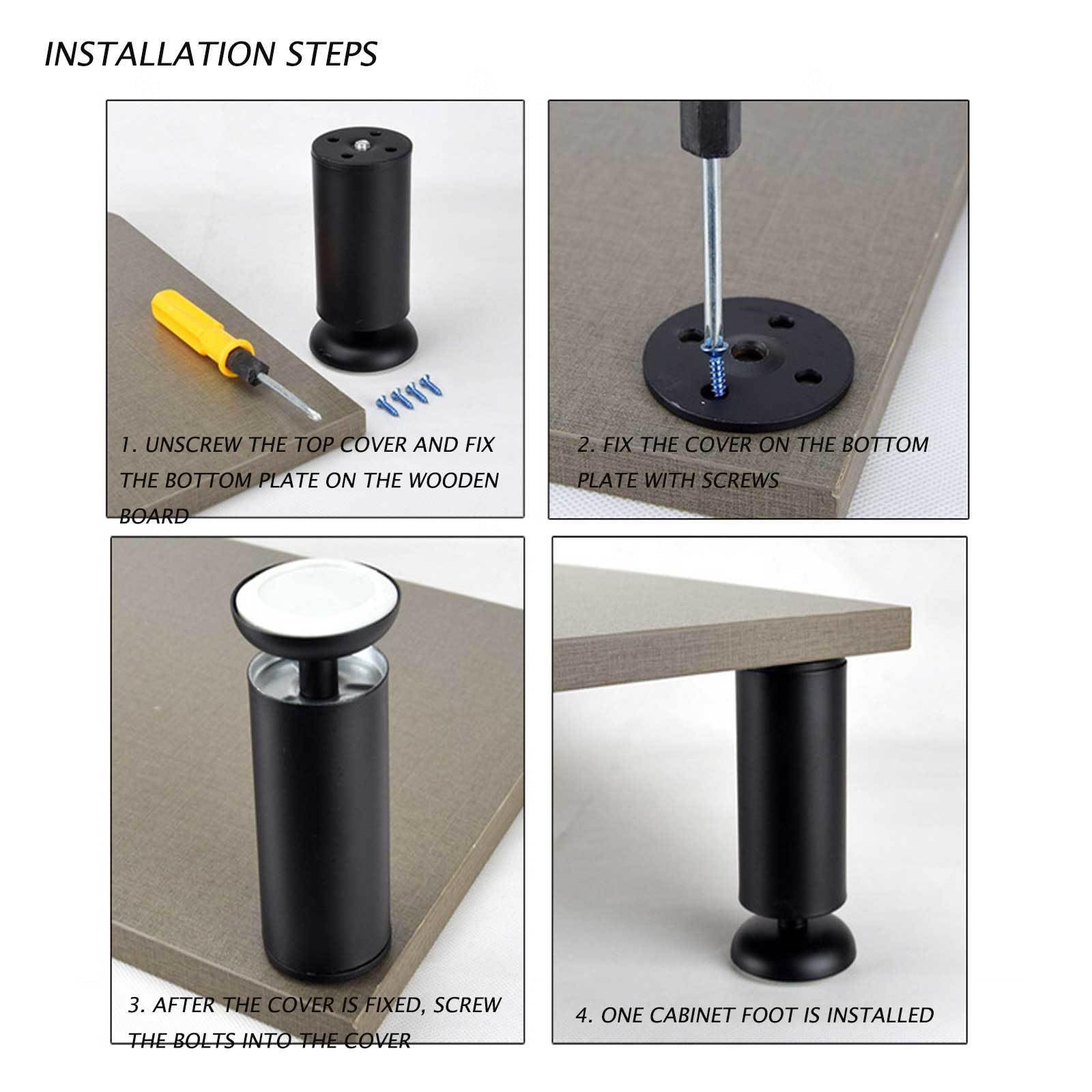 INSTALLATION STEPS

1. UNSCREW THE TOP COVER AND FIX THE BOTTOM PLATE ON THE WOODEN BOARD

2. FIX THE COVER ON THE BOTTOM PLATE WITH SCREWS

3. AFTER THE COVER IS FIXED, SCREW THE BOLTS INTO THE COVER

4. ONE CABINET FOOT IS INSTALLED