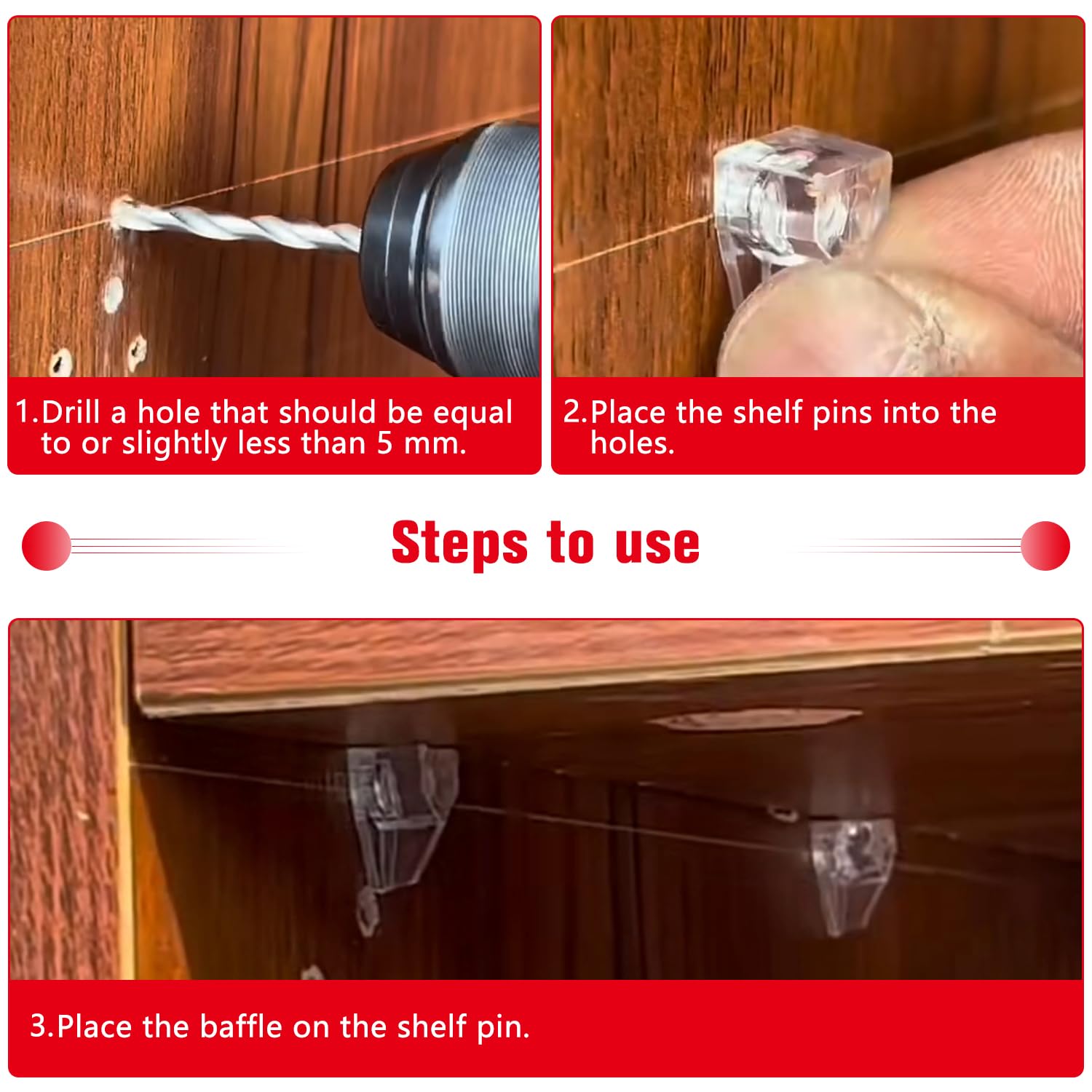 1.Drill a hole that should be equal to or slightly less than 5 mm.

2.Place the shelf pins into the holes.

Steps to use

3.Place the baffle on the shelf pin.