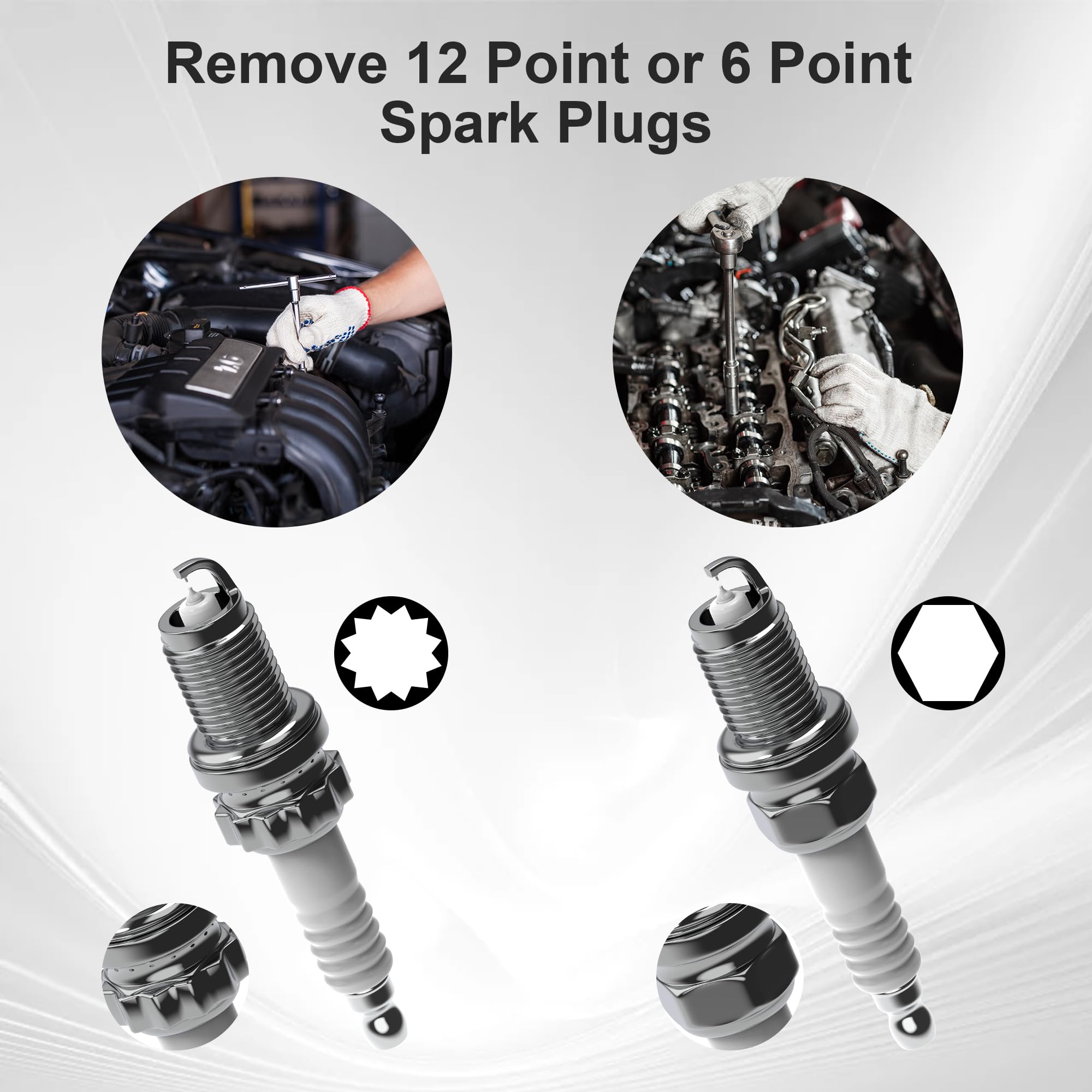 Remove 12 Point or 6 Point Spark Plugs