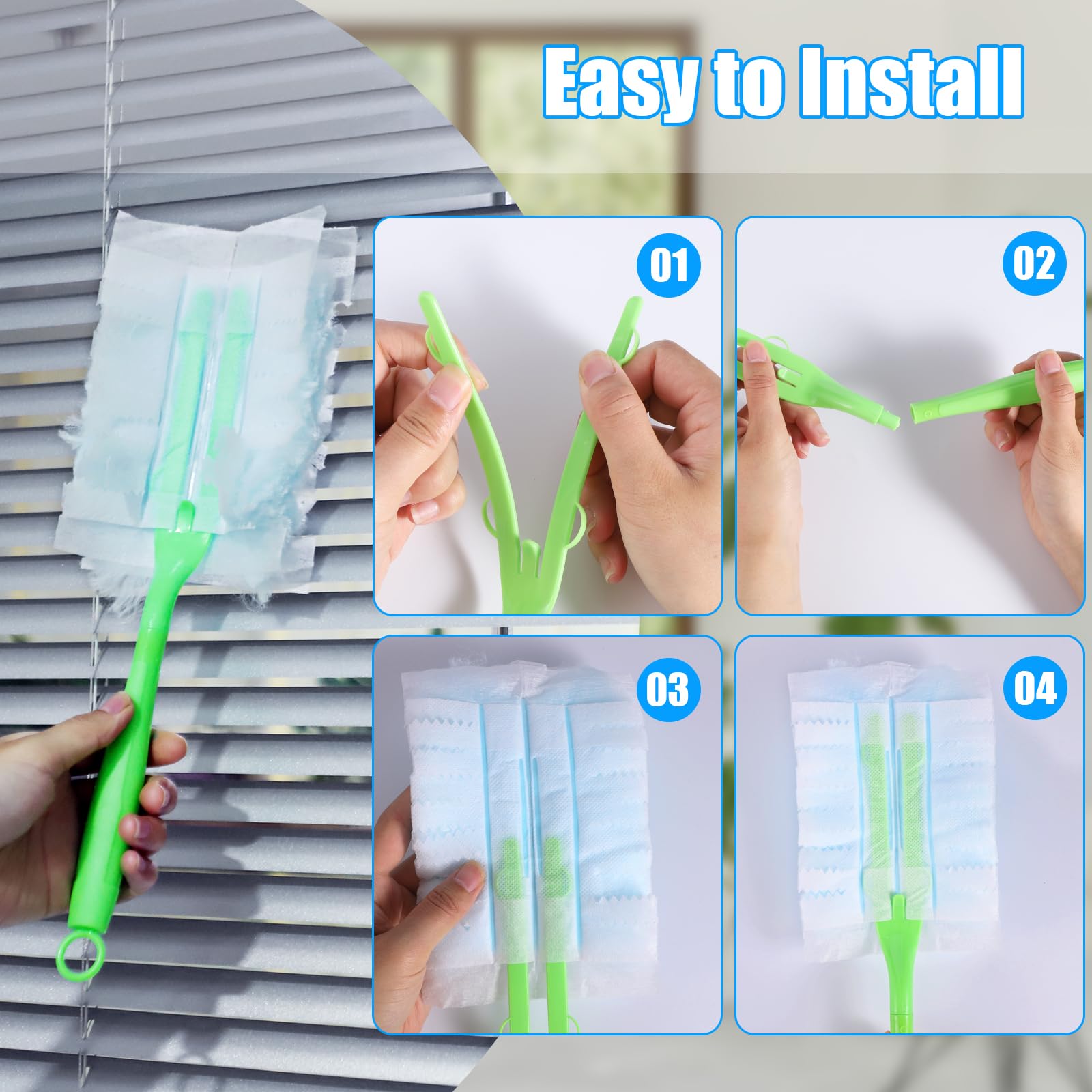 Easy to Install

01

02

03

04