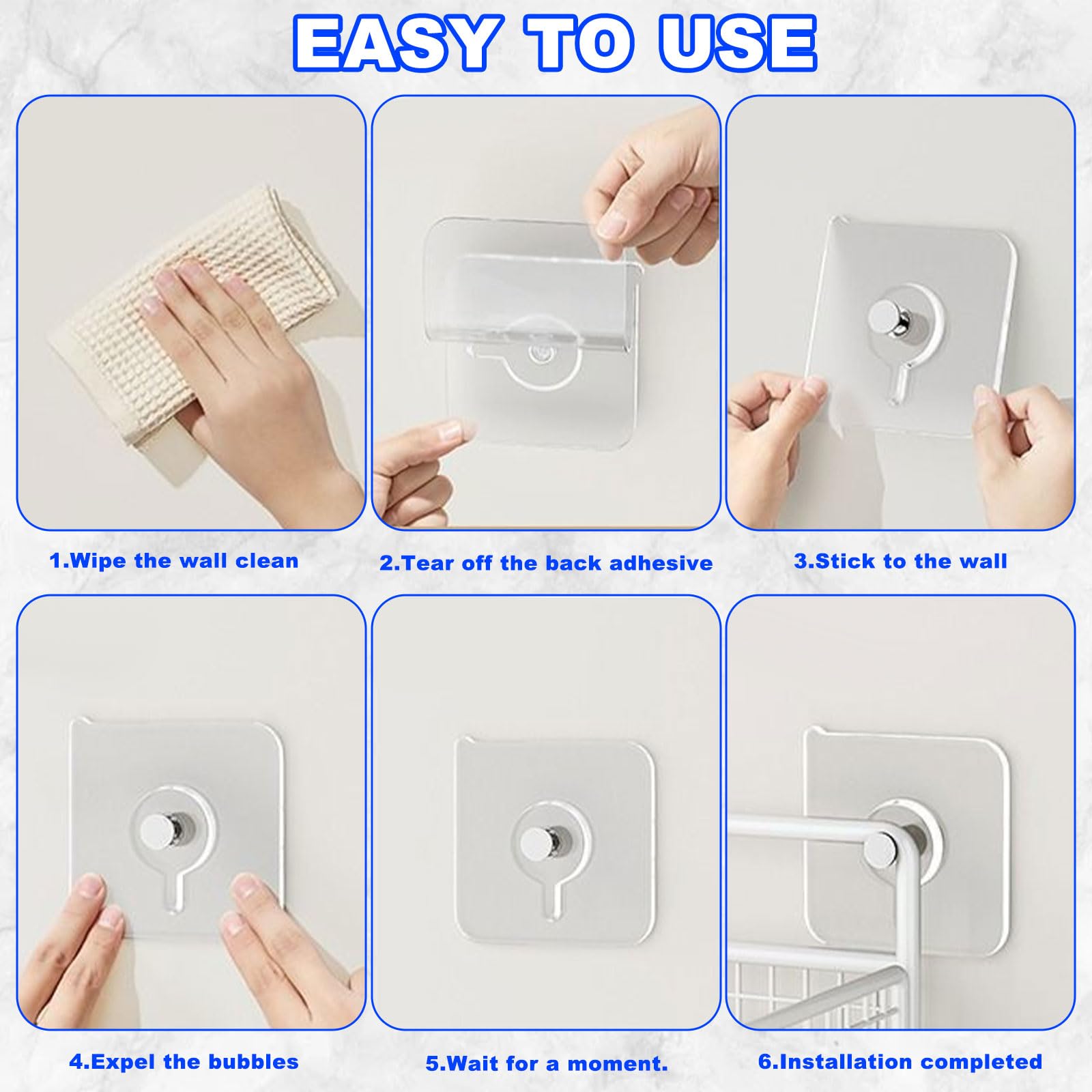 EASY TO USE

1.Wipe the wall clean

2.Tear off the back adhesive

3.Stick to the wall

4.Expel the bubbles

5.Wait for a moment.

6.Installation completed