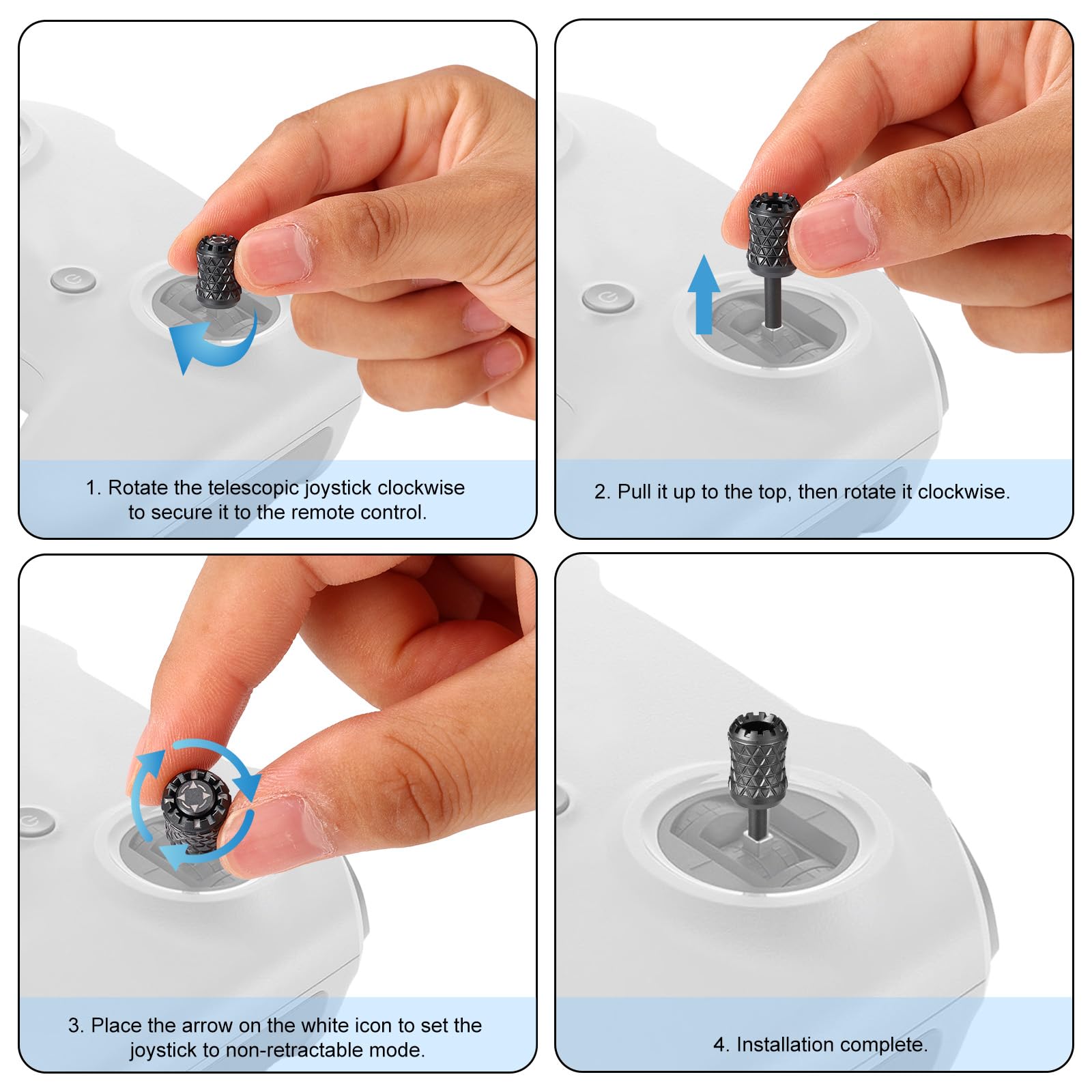 1. Rotate the telescopic joystick clockwise to secure it to the remote control.

2. Pull it up to the top, then rotate it clockwise.

3. Place the arrow on the white icon to set the joystick to non-retractable mode.

4. Installation complete.