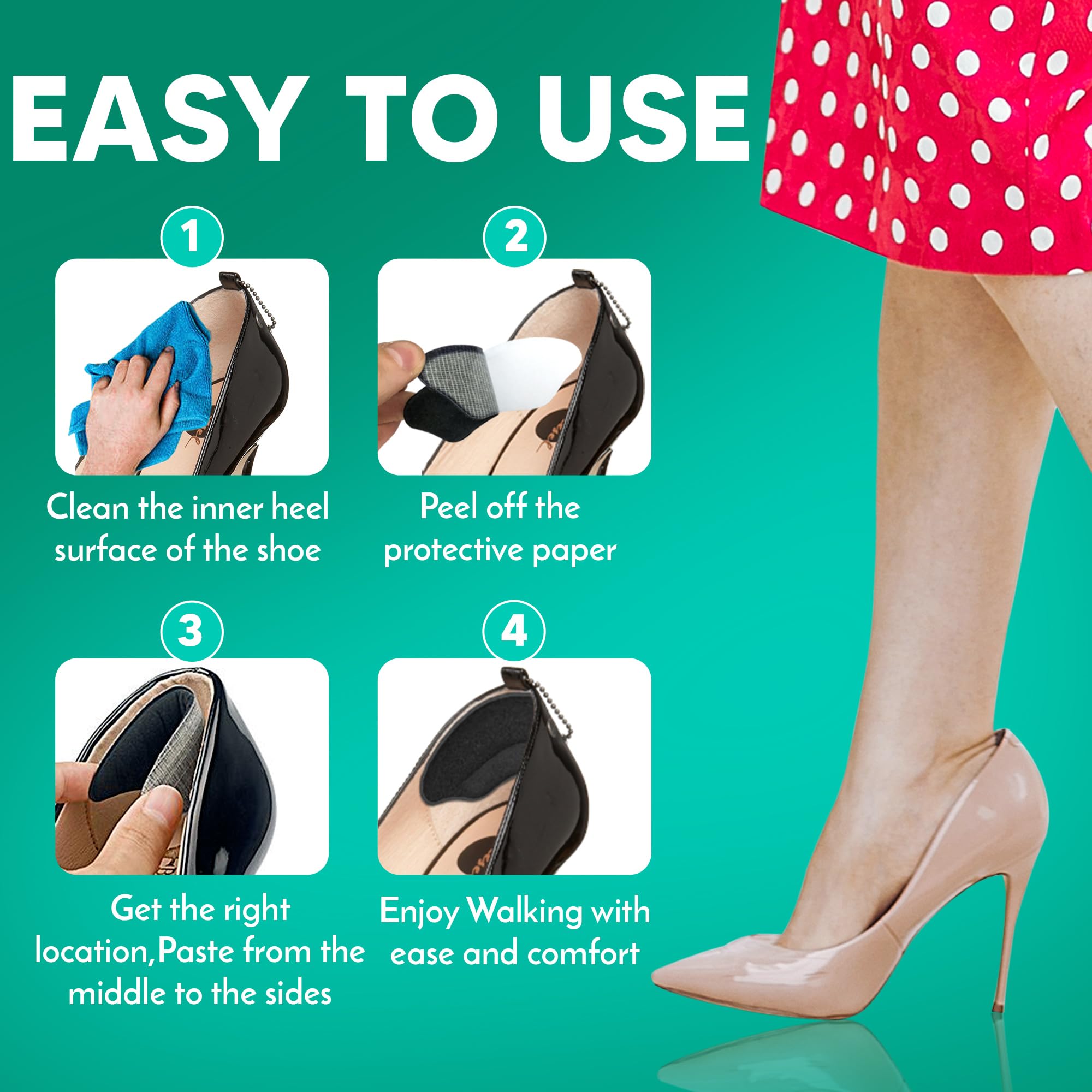 EASY TO USE

1

Clean the inner heel surface of the shoe

2

Peel off the protective paper

3

Get the right location,Paste from the middle to the sides

4

Enjoy Walking with ease and comfort