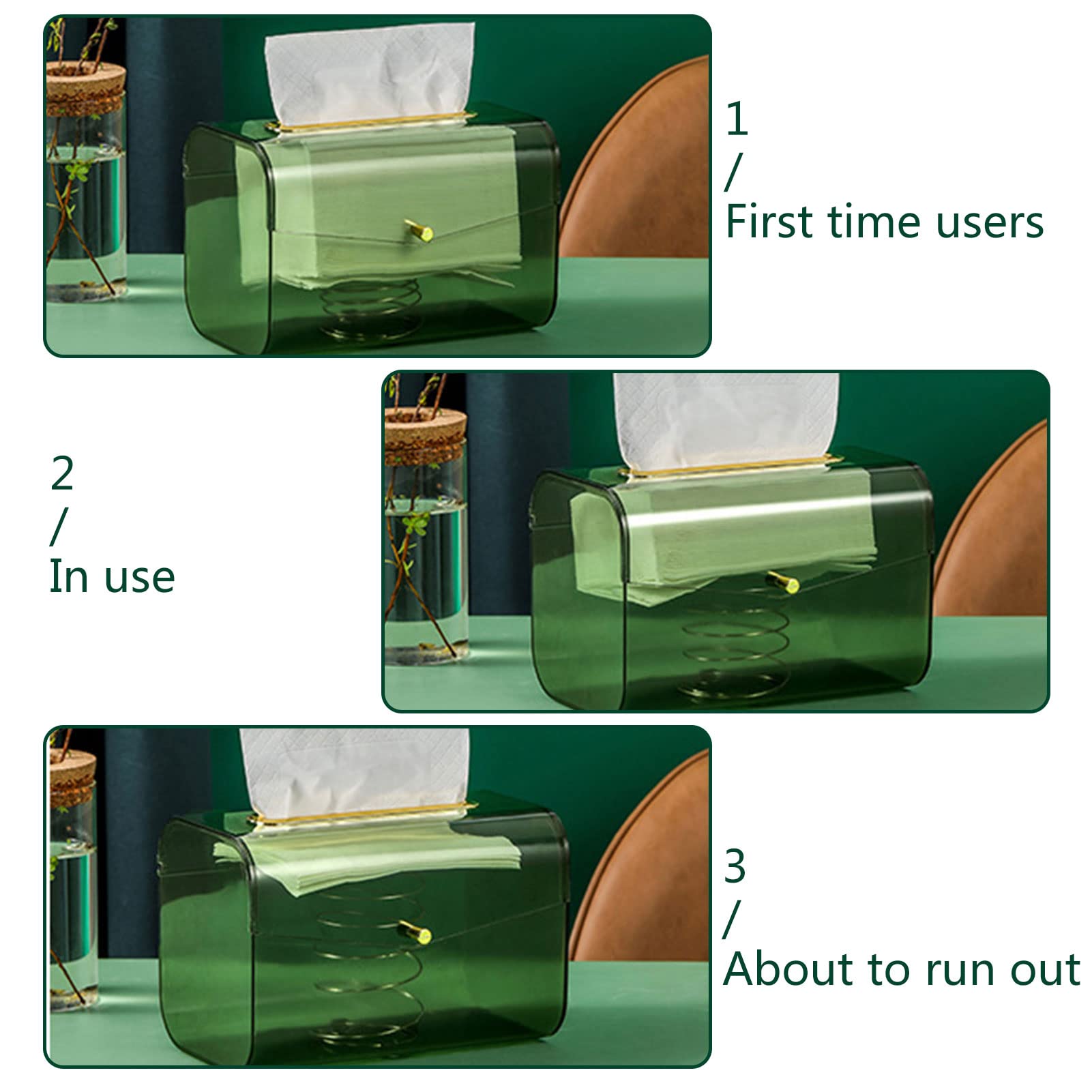 1
/
First time users

2
/
In use

3
/
About to run out