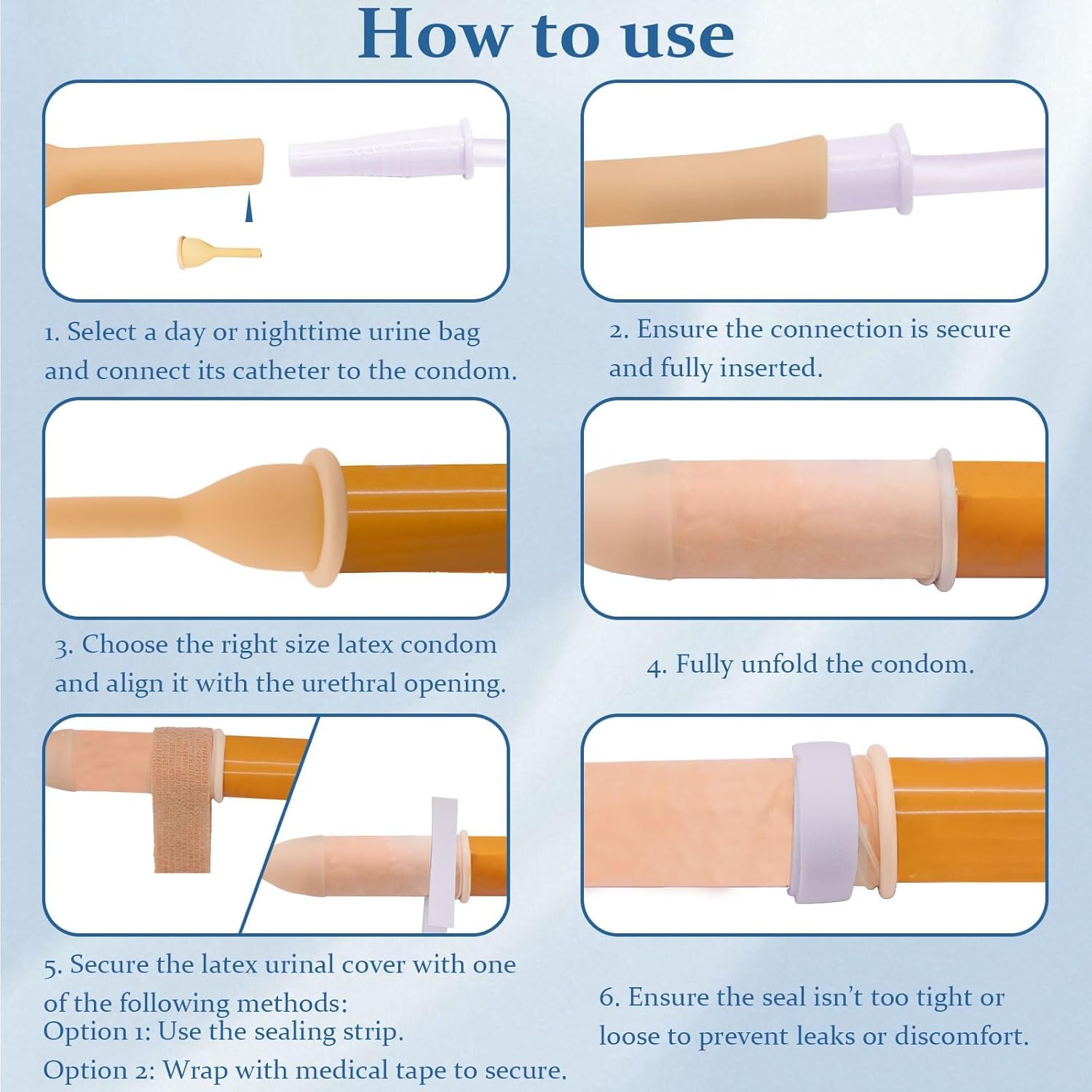 How to use

1. Select a day or nighttime urine bag and connect its catheter to the condom.

2. Ensure the connection is secure and fully inserted.

3. Choose the right size latex condom and align it with the urethral opening.

4. Fully unfold the condom.

5. Secure the latex urinal cover with one of the following methods:
Option 1: Use the sealing strip.
Option 2: Wrap with medical tape to secure.

6. Ensure the seal isn't too tight or loose to prevent leaks or discomfort.