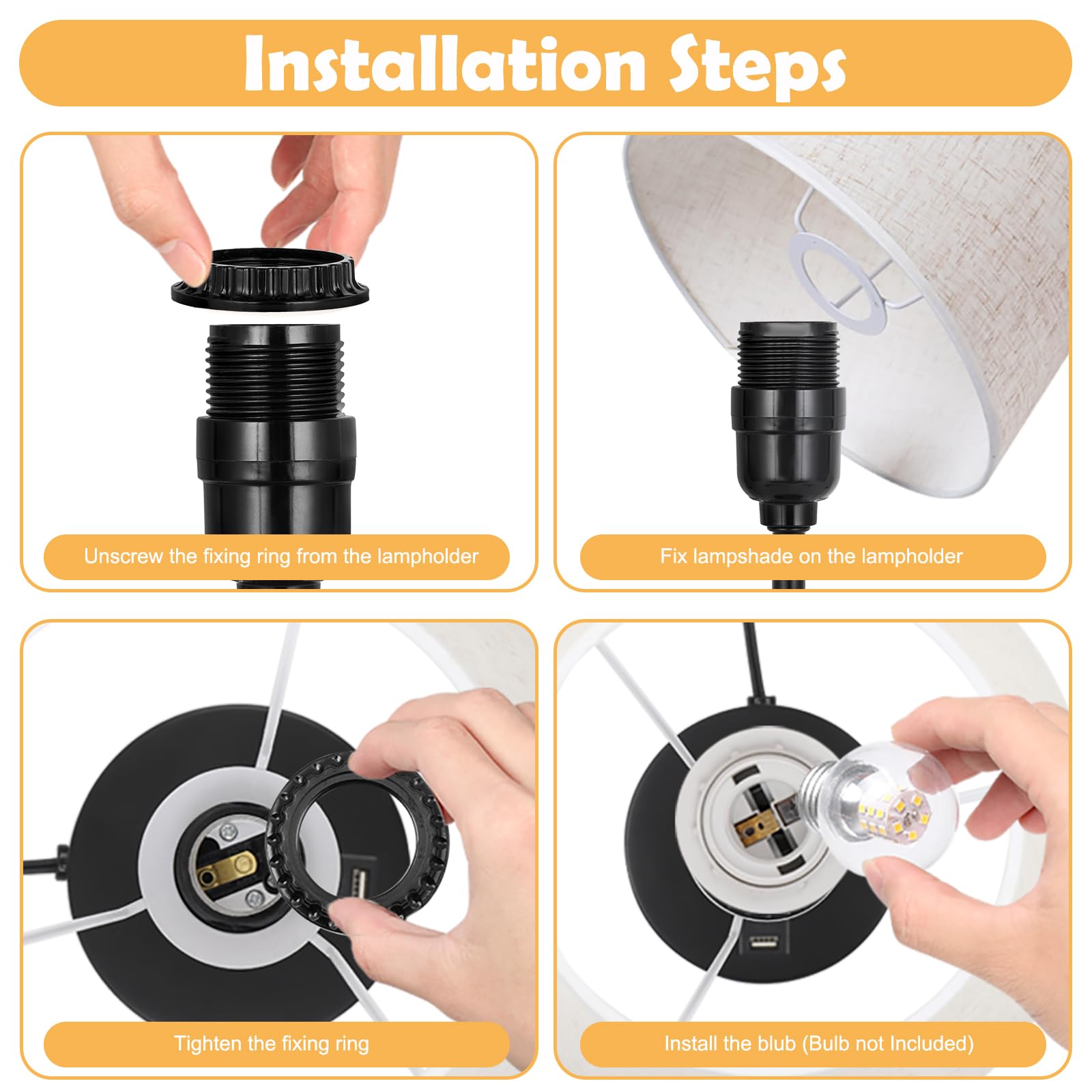 Installation Steps

Unscrew the fixing ring from the lampholder

Fix lampshade on the lampholder

Tighten the fixing ring

Install the blub (Bulb not Included)