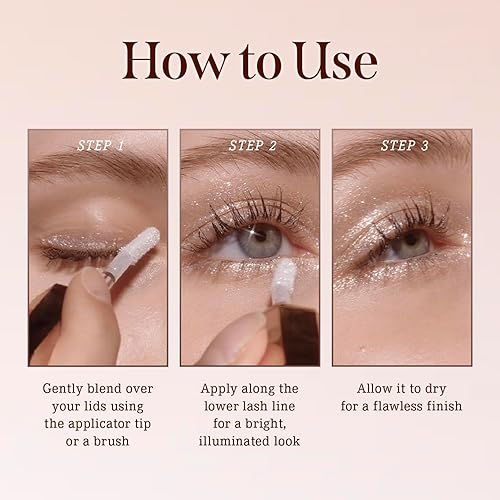 How to Use

STEP 1

Gently blend over your lids using the applicator tip or a brush

STEP 2

Apply along the lower lash line for a bright, illuminated look

STEP 3

Allow it to dry for a flawless finish