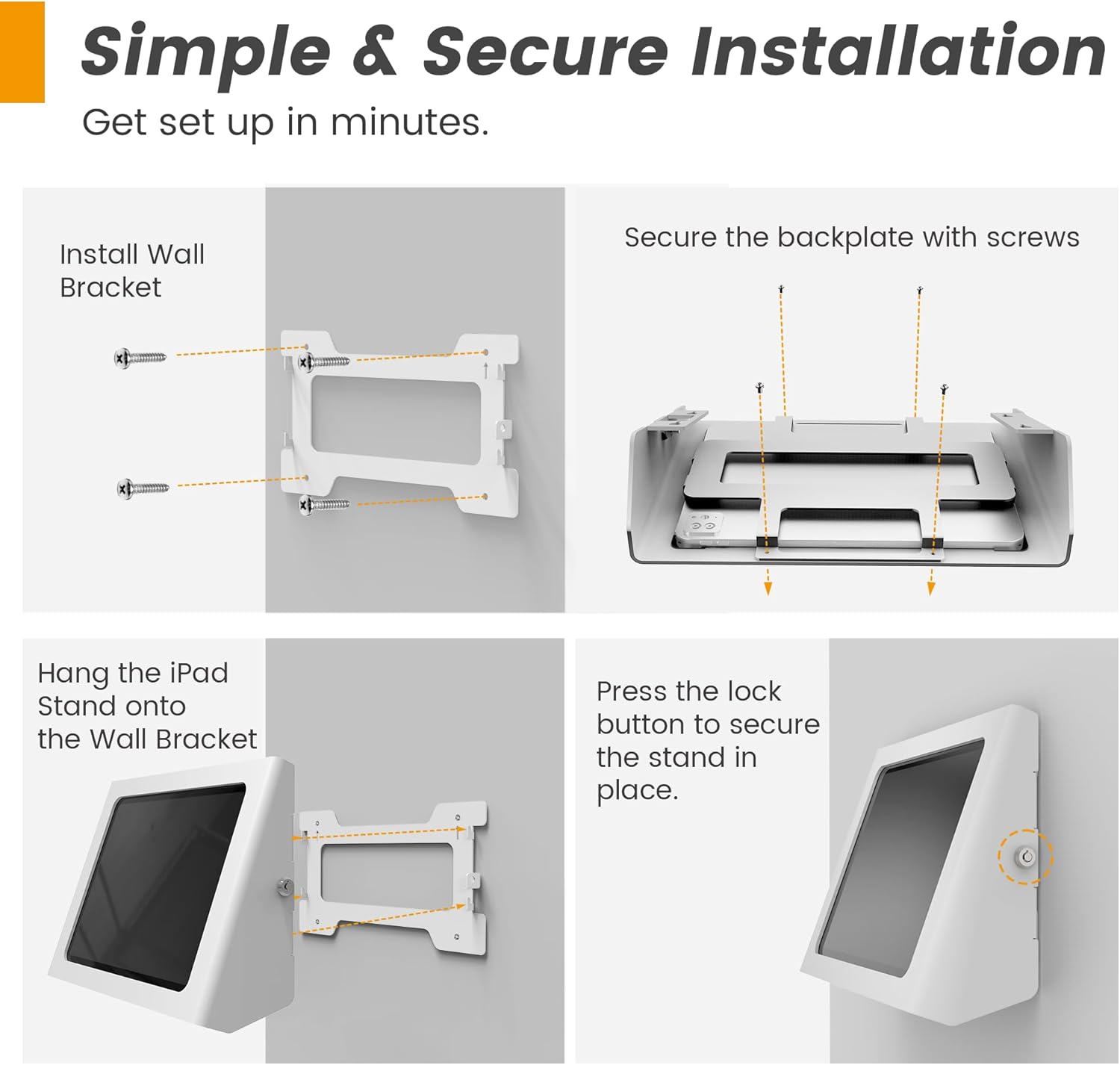 Simple & Secure Installation

Get set up in minutes.

Install Wall Bracket

Secure the backplate with screws

Hang the iPad Stand onto the Wall Bracket

Press the lock button to secure the stand in place.