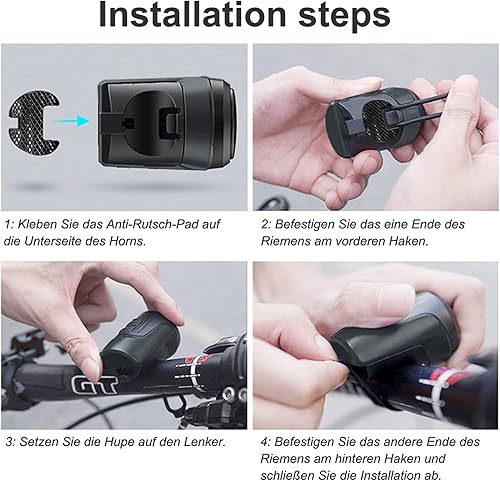 Installation steps

1: Kleben Sie das Anti-Rutsch-Pad auf die Unterseite des Horns.

2: Befestigen Sie das eine Ende des Riemens am vorderen Haken.

GT

3: Setzen Sie die Hupe auf den Lenker.

4: Befestigen Sie das andere Ende des Riemens am hinteren Haken und schließen Sie die Installation ab.