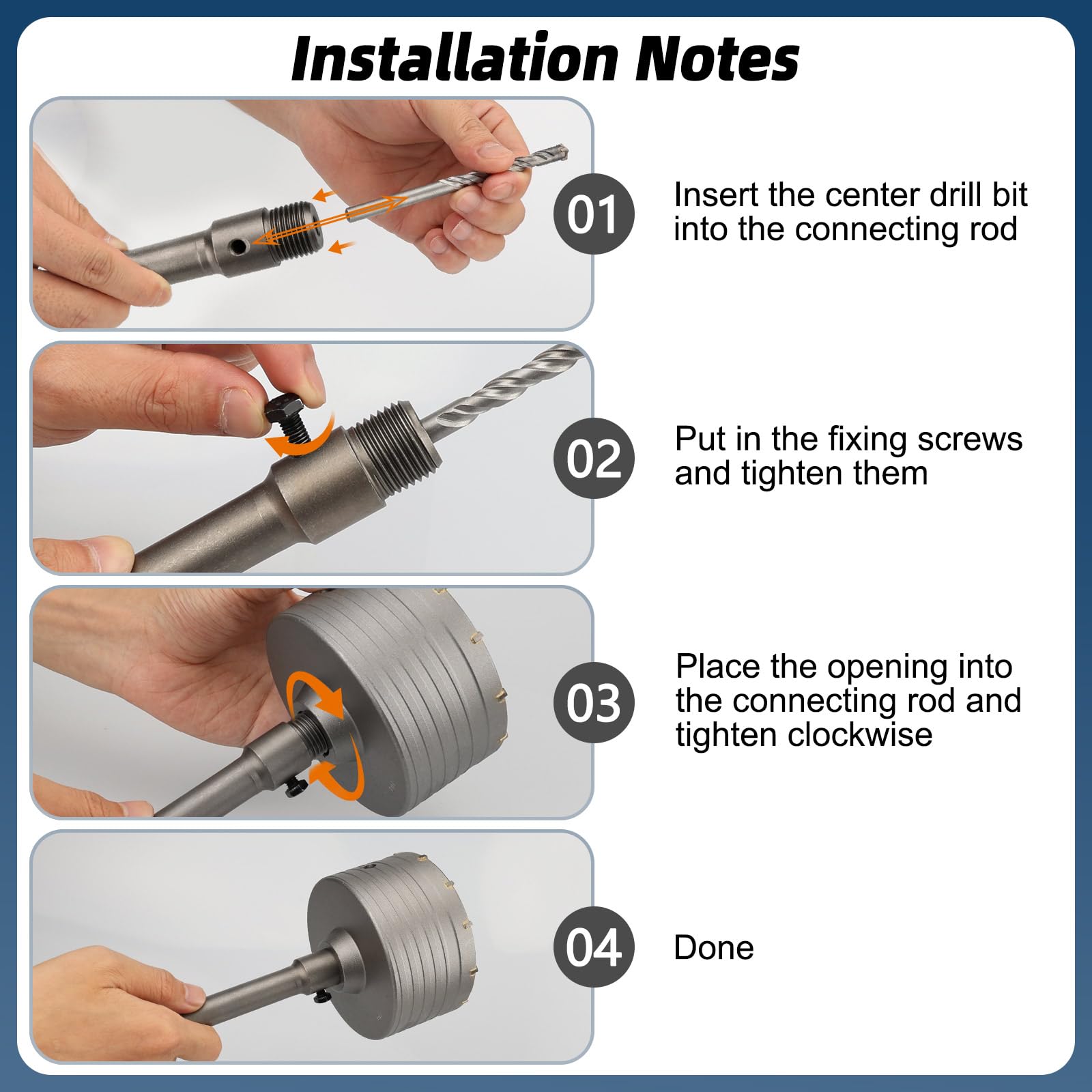 Installation Notes

01 Insert the center drill bit into the connecting rod

02 Put in the fixing screws and tighten them

03 Place the opening into the connecting rod and tighten clockwise

04 Done