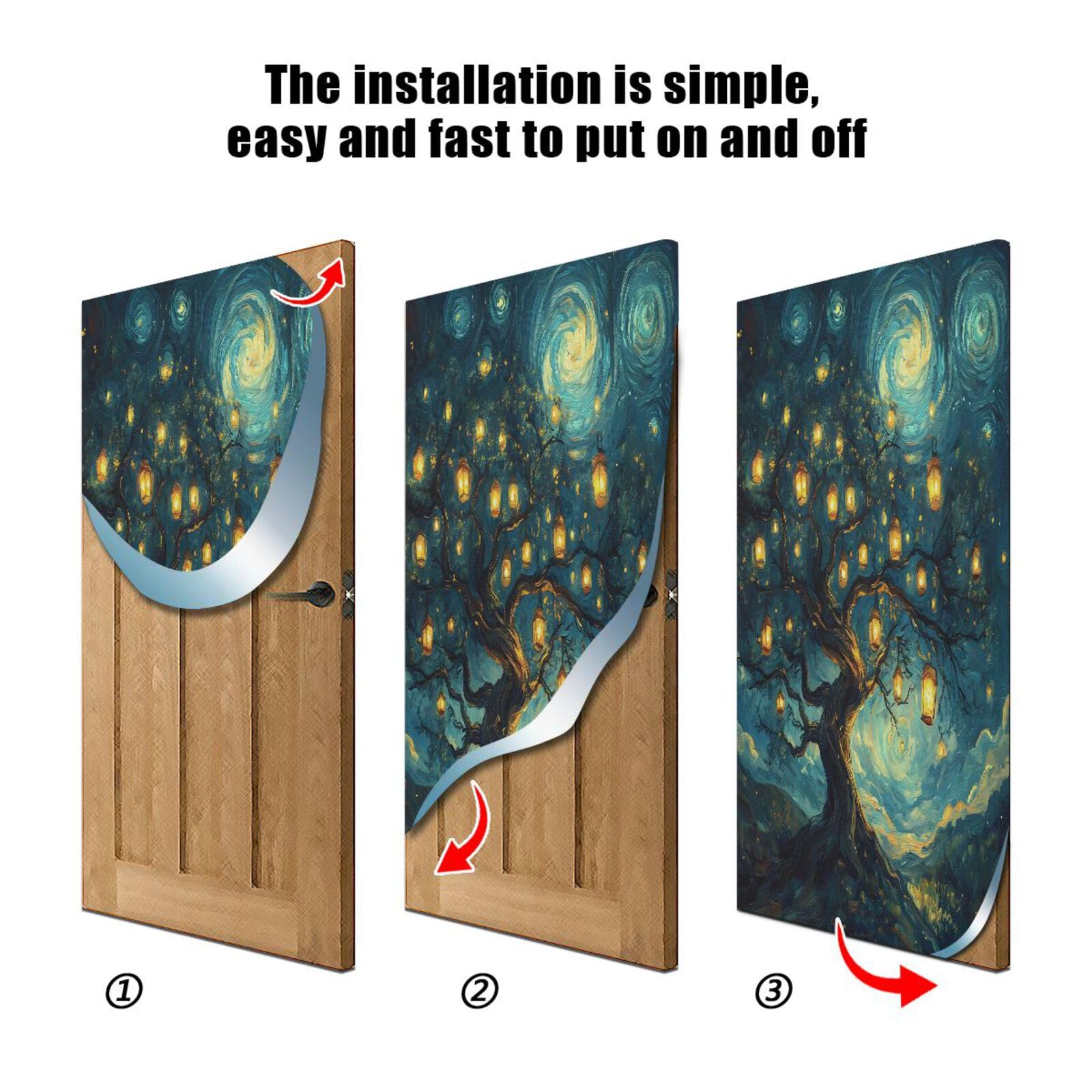 The installation is simple, easy and fast to put on and off

①

②

③