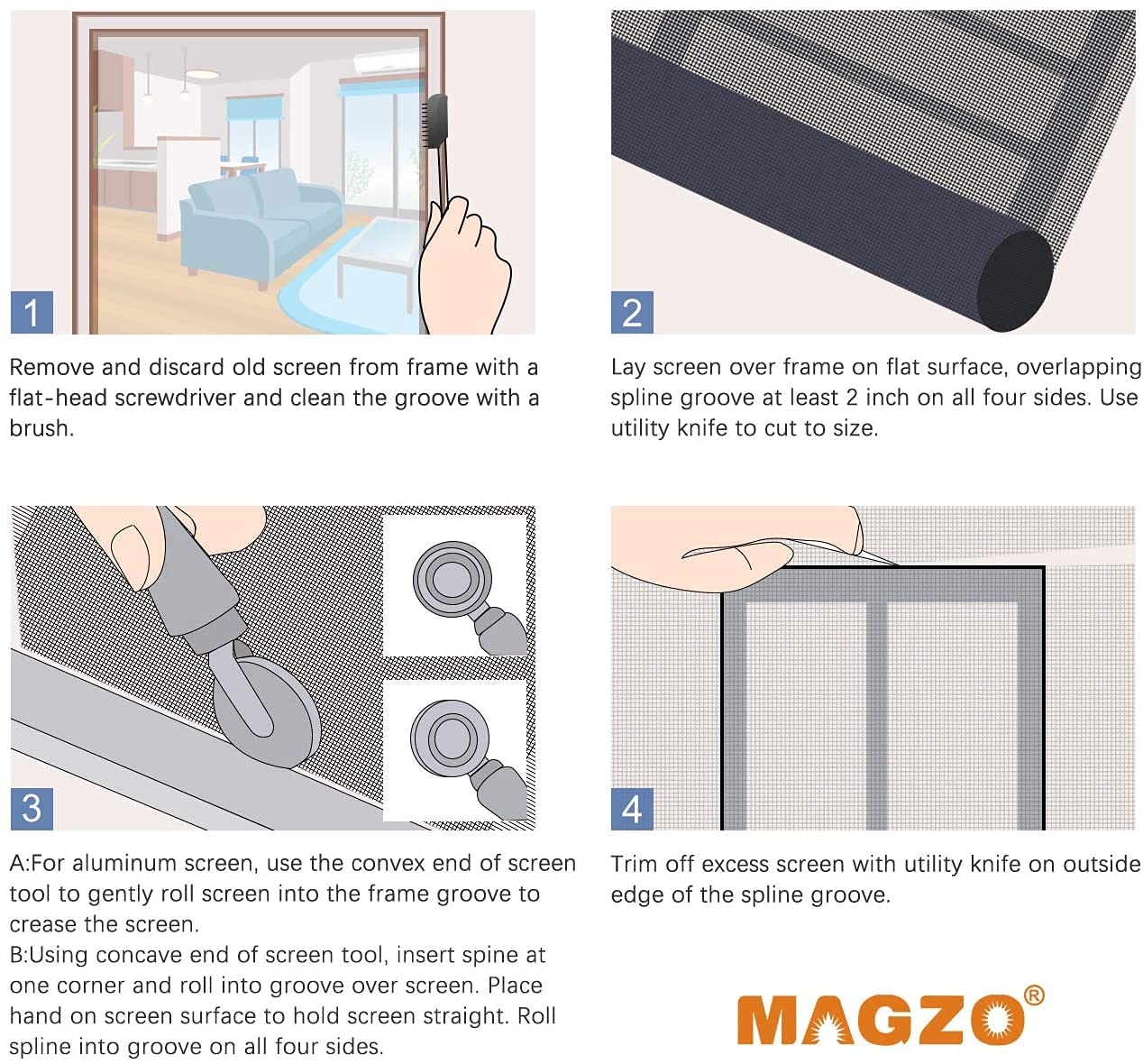 1

Remove and discard old screen from frame with a flat-head screwdriver and clean the groove with a brush.

2

Lay screen over frame on flat surface, overlapping spline groove at least 2 inch on all four sides. Use utility knife to cut to size.

3

A:For aluminum screen, use the convex end of screen tool to gently roll screen into the frame groove to crease the screen.
B:Using concave end of screen tool, insert spine at one corner and roll into groove over screen. Place hand on screen surface to hold screen straight. Roll spline into groove on all four sides.

4

Trim off excess screen with utility knife on outside edge of the spline groove.

MAGZO®