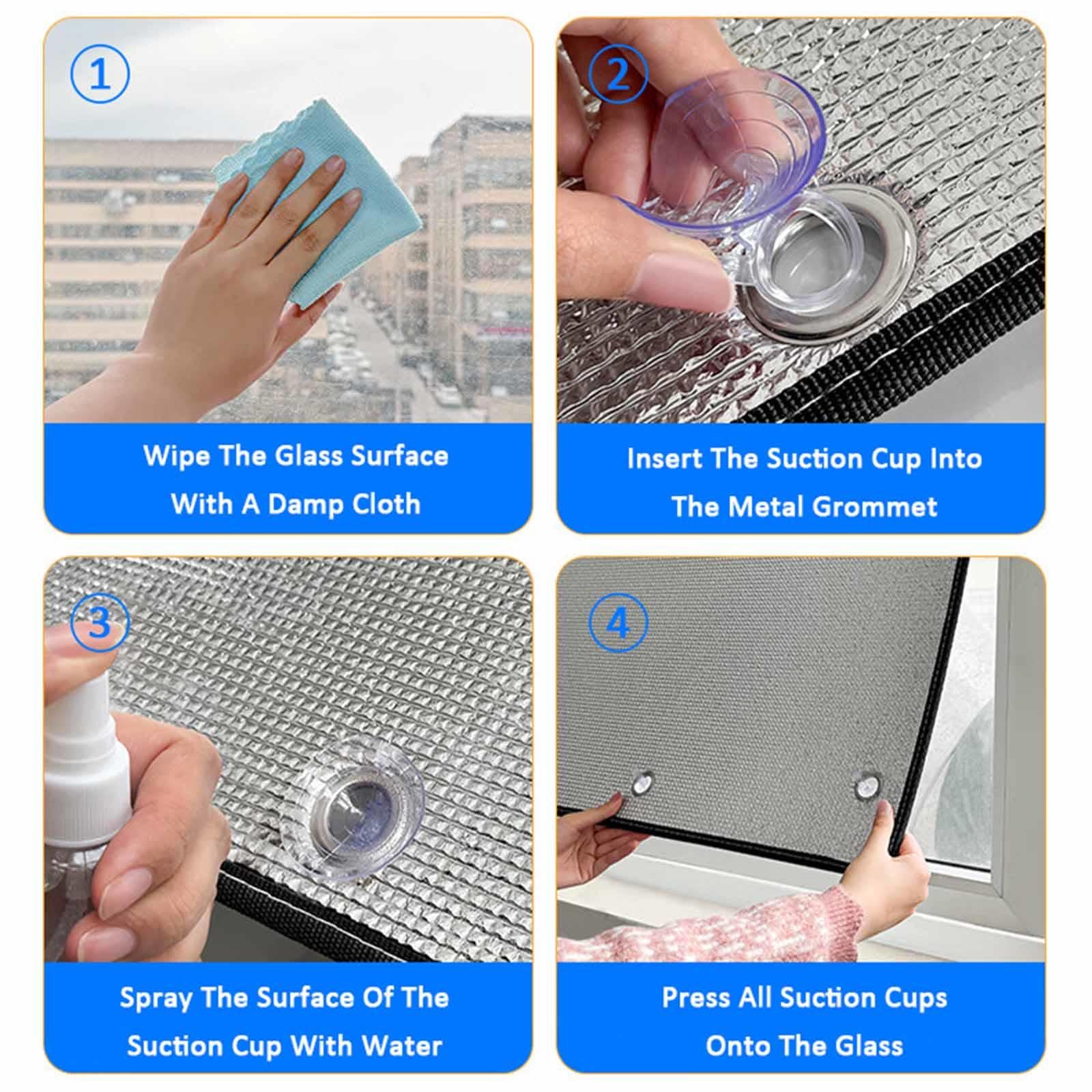 ①

Wipe The Glass Surface With A Damp Cloth

②

Insert The Suction Cup Into The Metal Grommet

③

Spray The Surface Of The Suction Cup With Water

④

Press All Suction Cups Onto The Glass