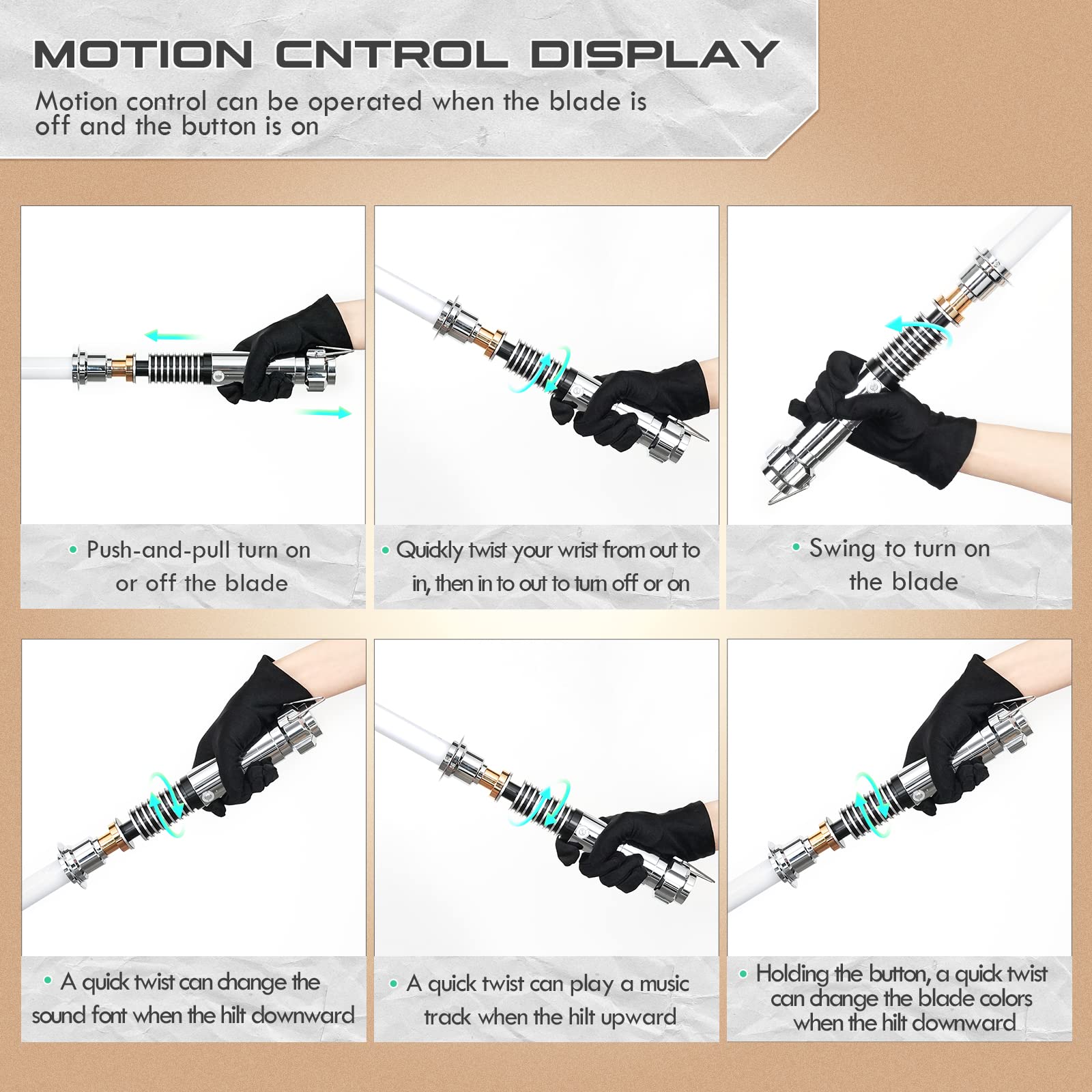 MOTION CNTROL DISPLAY

Motion control can be operated when the blade is off and the button is on

• Push-and-pull turn on or off the blade

• Quickly twist your wrist from out to in, then in to out to turn off or on

• Swing to turn on the blade

• A quick twist can change the sound font when the hilt downward

• A quick twist can play a music track when the hilt upward

• Holding the button, a quick twist can change the blade colors when the hilt downward