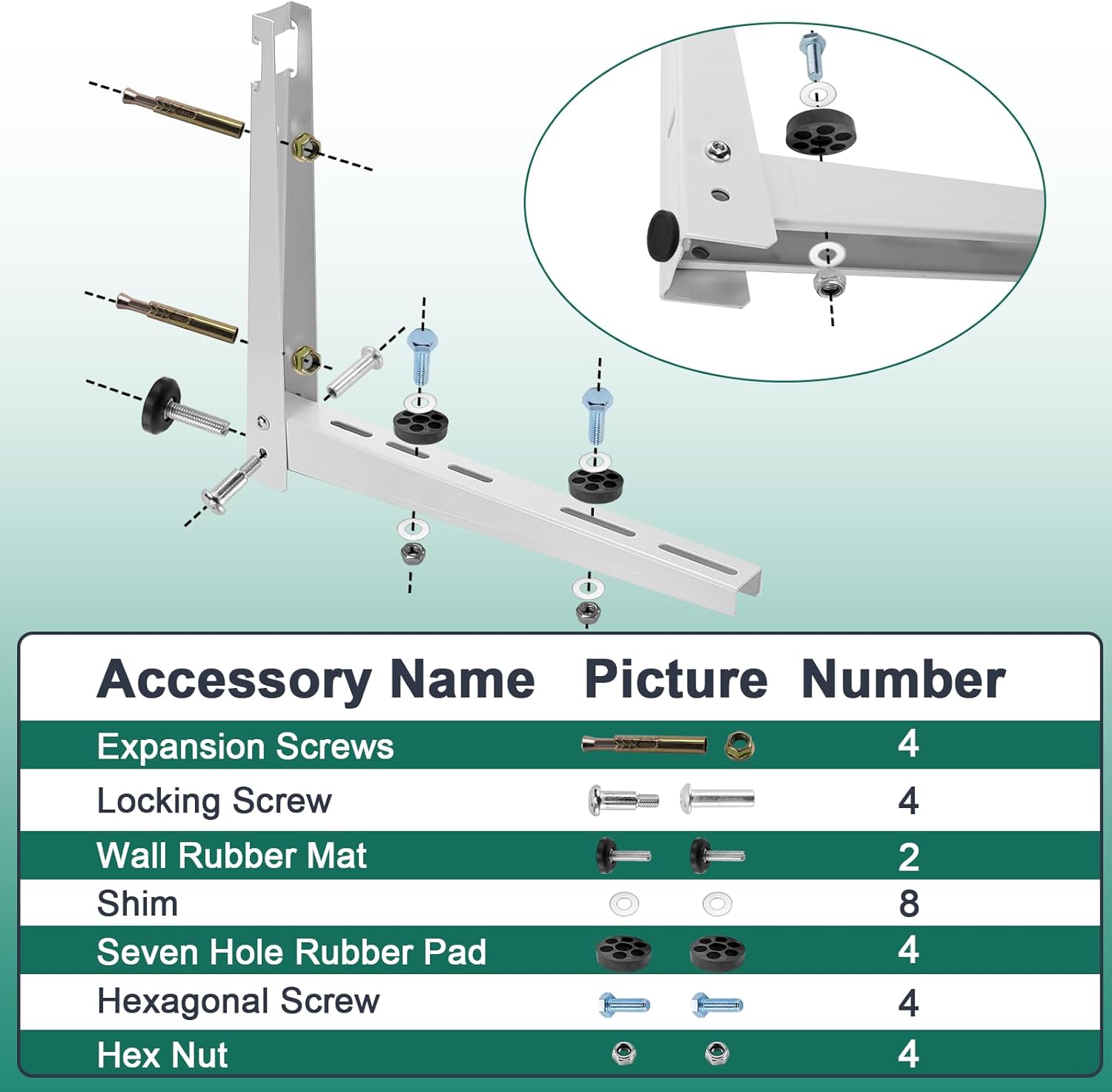 | Accessory Name | Picture | Number |
|---|---|---|
| Expansion Screws | | 4 |
| Locking Screw | | 4 |
| Wall Rubber Mat | | 2 |
| Shim | | 8 |
| Seven Hole Rubber Pad | | 4 |
| Hexagonal Screw | | 4 |
| Hex Nut | | 4 |