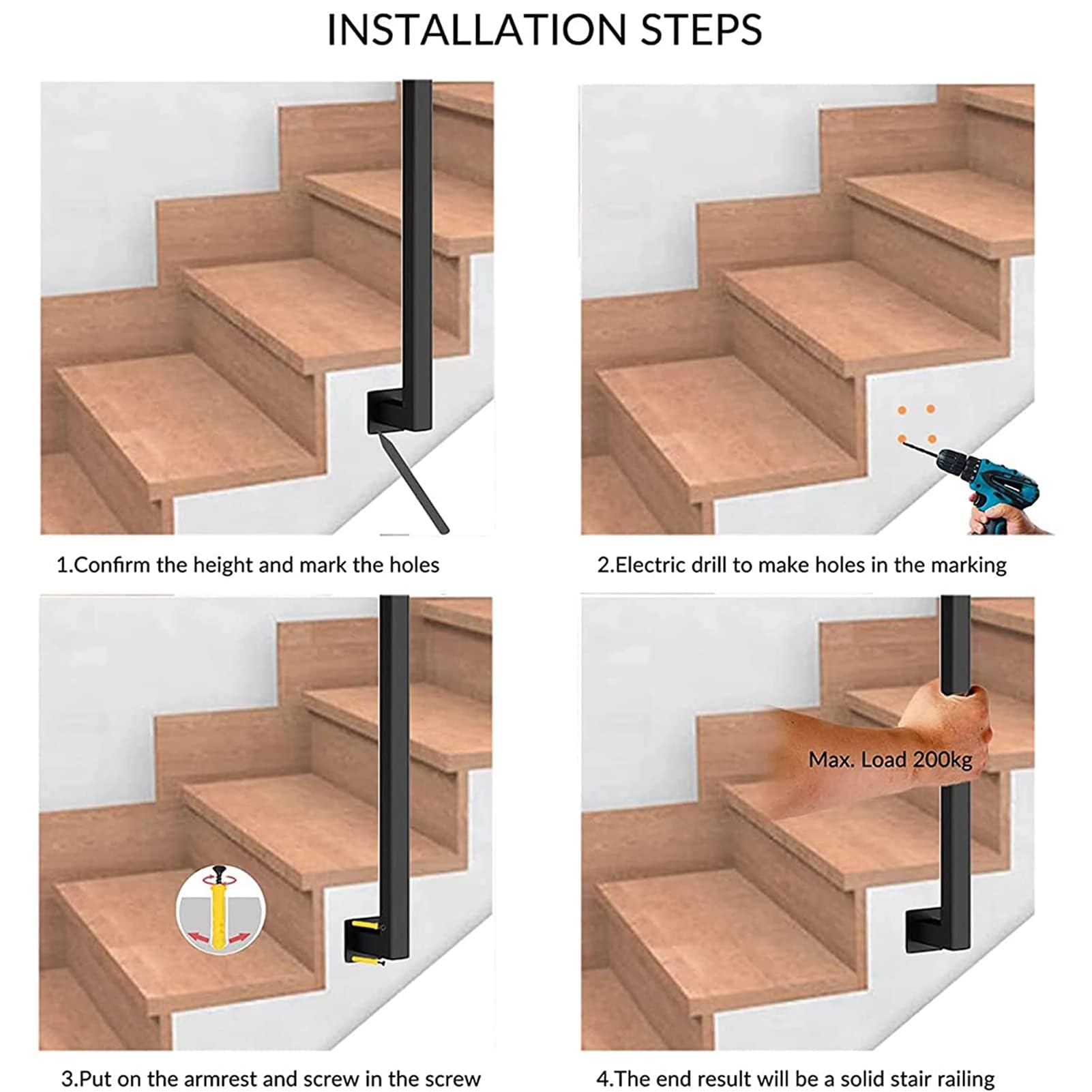 INSTALLATION STEPS

1.Confirm the height and mark the holes

2.Electric drill to make holes in the marking

3.Put on the armrest and screw in the screw

Max. Load 200kg

4.The end result will be a solid stair railing