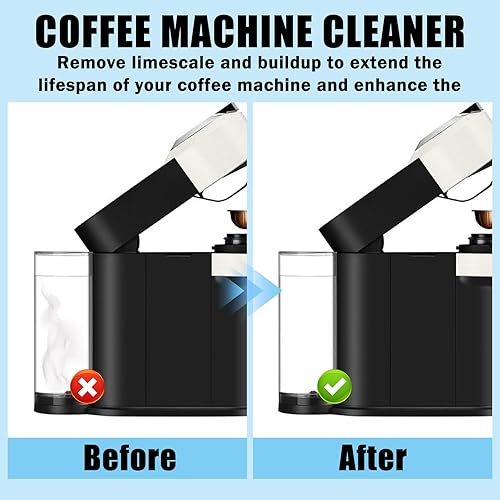 COFFEE MACHINE CLEANER

Remove limescale and buildup to extend the lifespan of your coffee machine and enhance the

Before

After