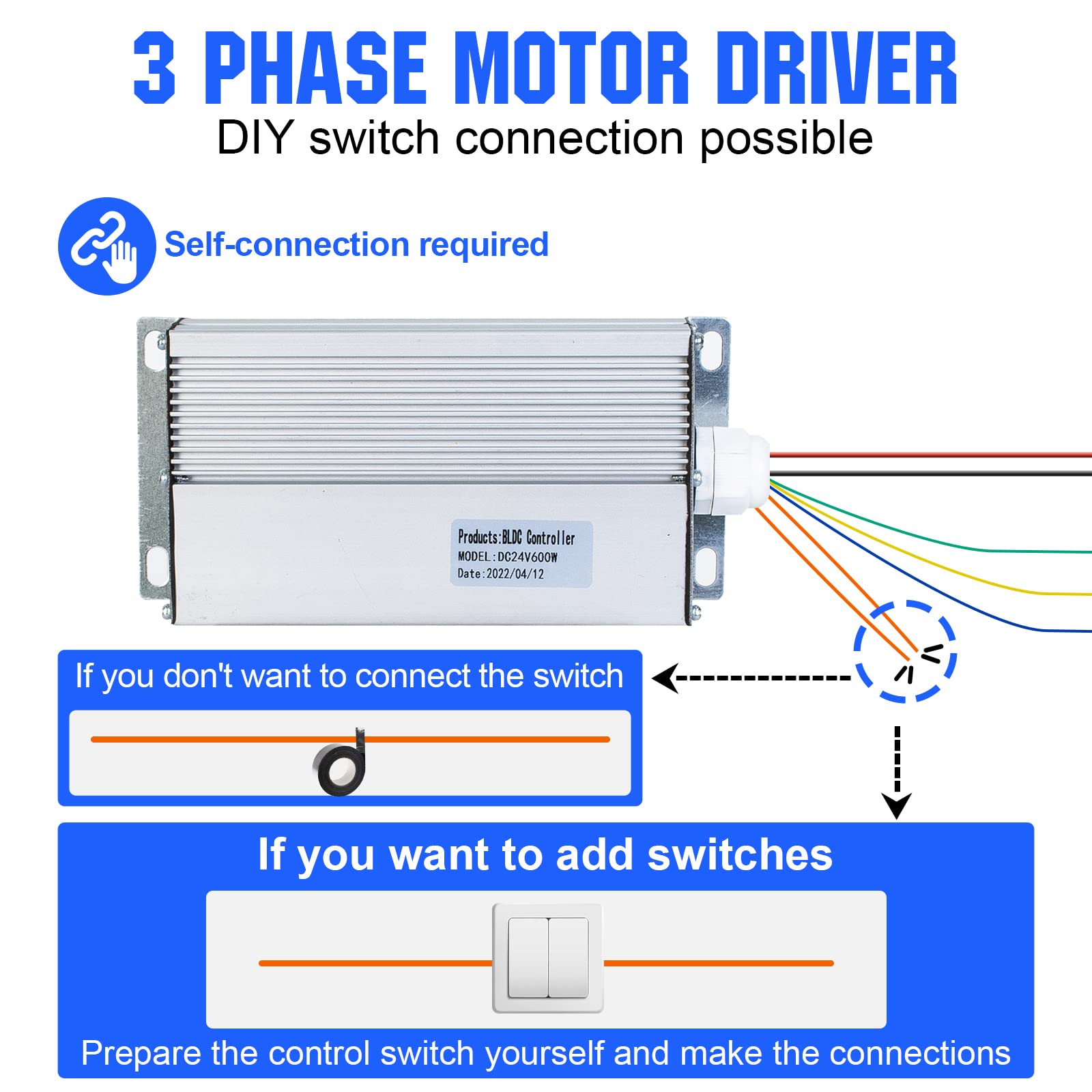 3 PHASE MOTOR DRIVER
DIY switch connection possible

Self-connection required

Products:BLDC Controller
MODEL:DC24V600W
Date:2022/04/12

If you don't want to connect the switch

If you want to add switches

Prepare the control switch yourself and make the connections