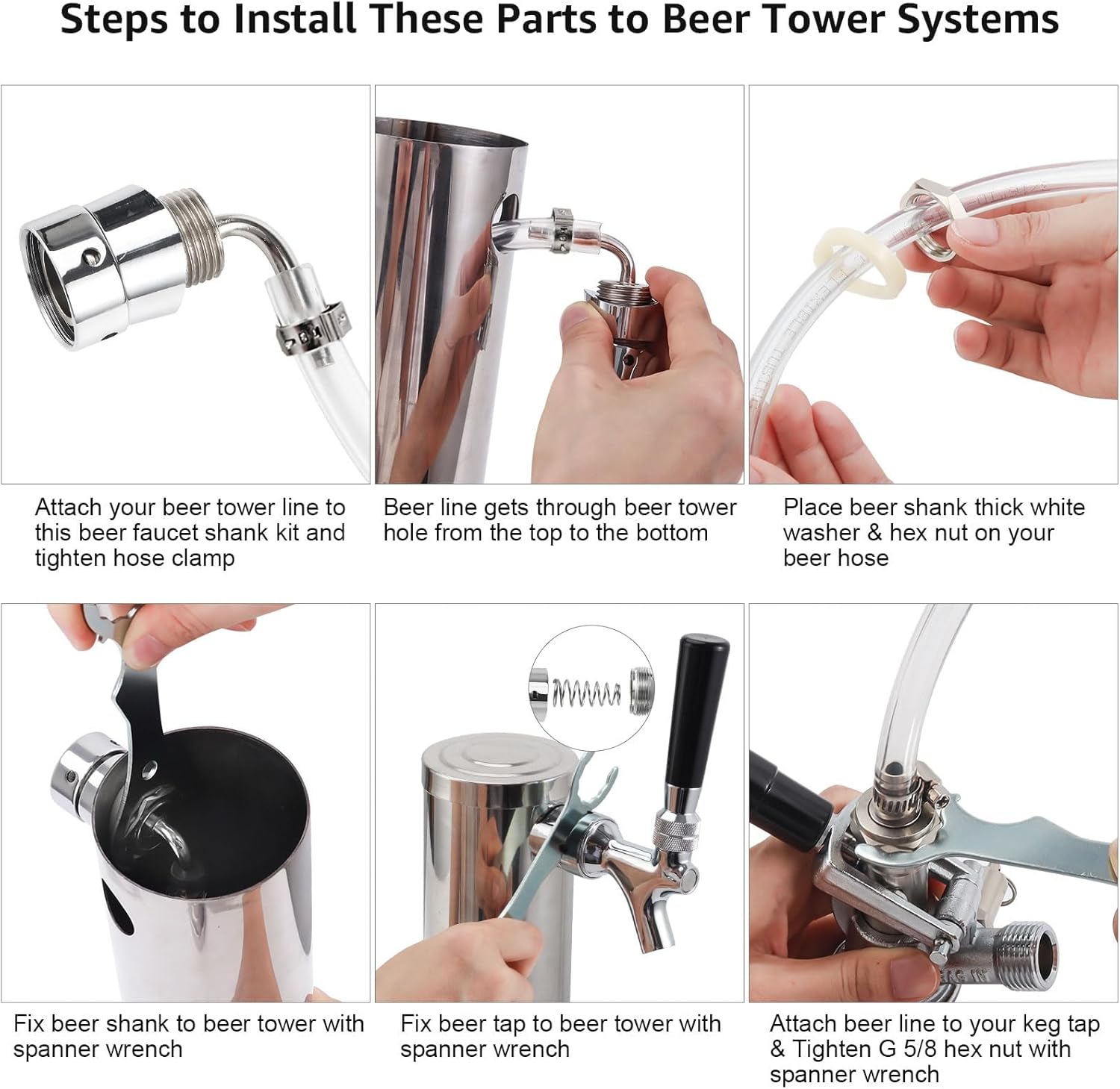 Steps to Install These Parts to Beer Tower Systems

Attach your beer tower line to this beer faucet shank kit and tighten hose clamp

Beer line gets through beer tower hole from the top to the bottom

Place beer shank thick white washer & hex nut on your beer hose

Fix beer shank to beer tower with spanner wrench

Fix beer tap to beer tower with spanner wrench

Attach beer line to your keg tap & Tighten G 5/8 hex nut with spanner wrench