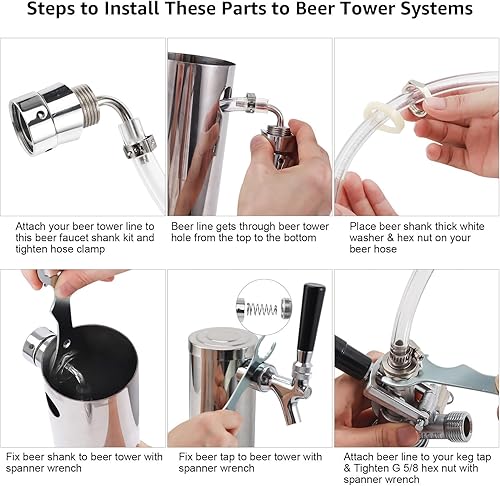 Steps to Install These Parts to Beer Tower Systems

Attach your beer tower line to this beer faucet shank kit and tighten hose clamp

Beer line gets through beer tower hole from the top to the bottom

Place beer shank thick white washer & hex nut on your beer hose

Fix beer shank to beer tower with spanner wrench

Fix beer tap to beer tower with spanner wrench

Attach beer line to your keg tap & Tighten G 5/8 hex nut with spanner wrench