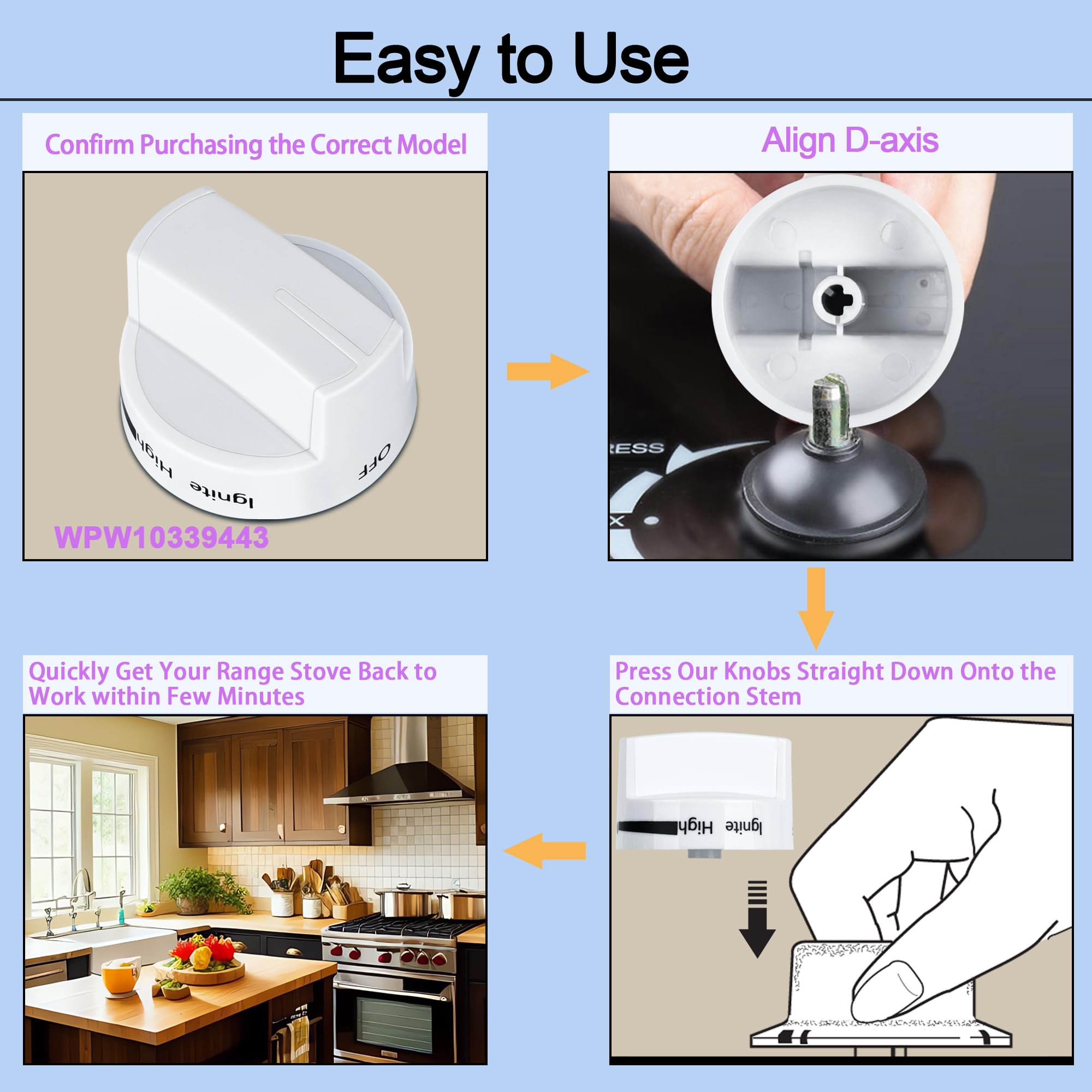 Easy to Use

Confirm Purchasing the Correct Model

High Ignite OFF

WPW10339443

Align D-axis

RESS

Press Our Knobs Straight Down Onto the Connection Stem

High Ignite

Quickly Get Your Range Stove Back to Work within Few Minutes