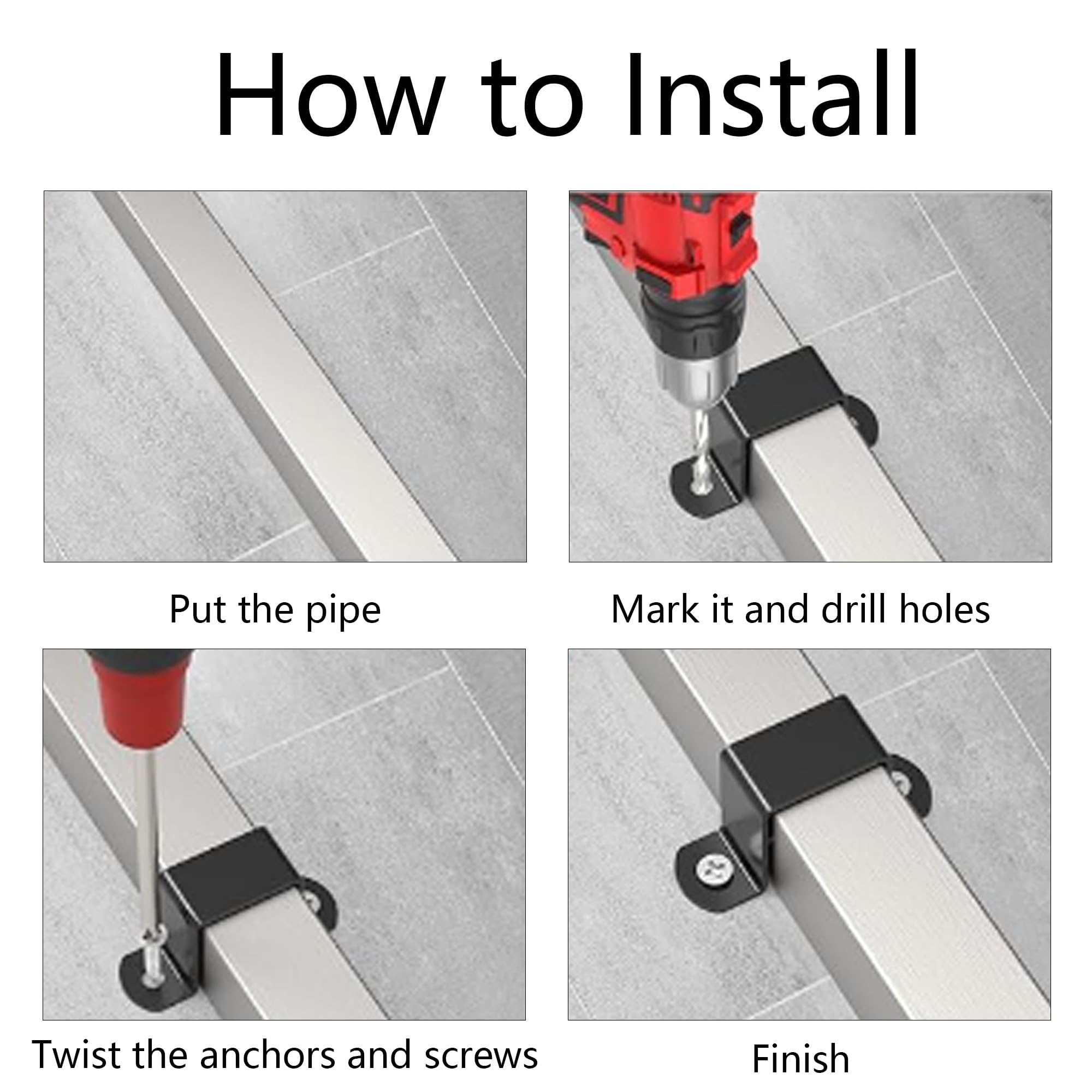 How to Install

Put the pipe

Mark it and drill holes

Twist the anchors and screws

Finish