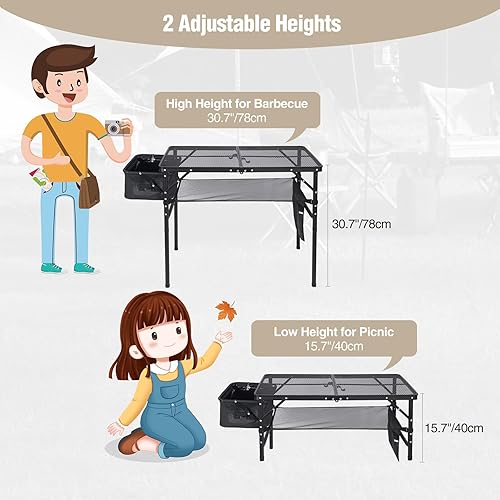 2 Adjustable Heights

High Height for Barbecue
30.7"/78cm

30.7"/78cm

Low Height for Picnic
15.7"/40cm

15.7"/40cm