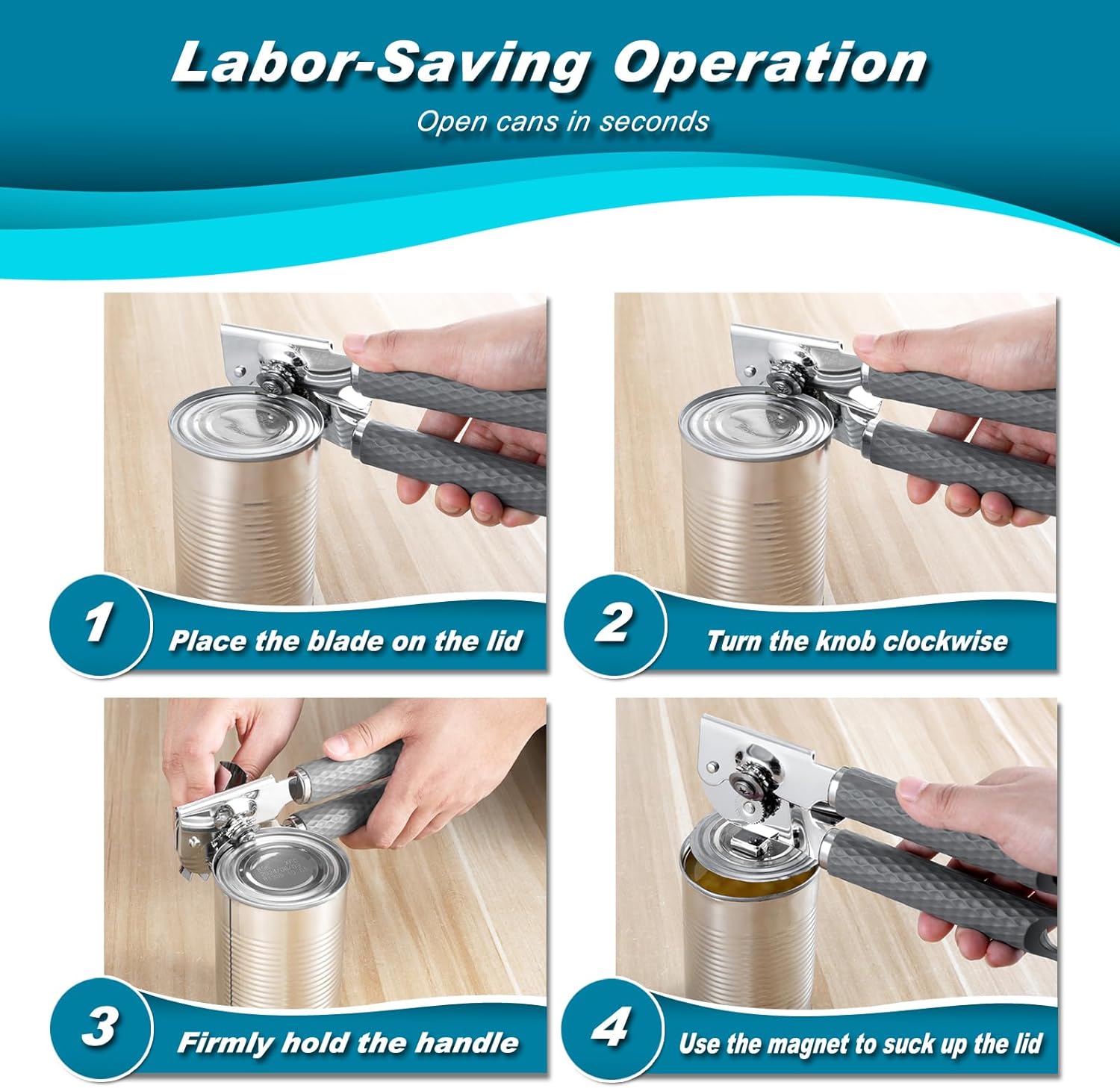 Labor-Saving Operation

Open cans in seconds

1
Place the blade on the lid

2
Turn the knob clockwise

3
Firmly hold the handle

4
Use the magnet to suck up the lid