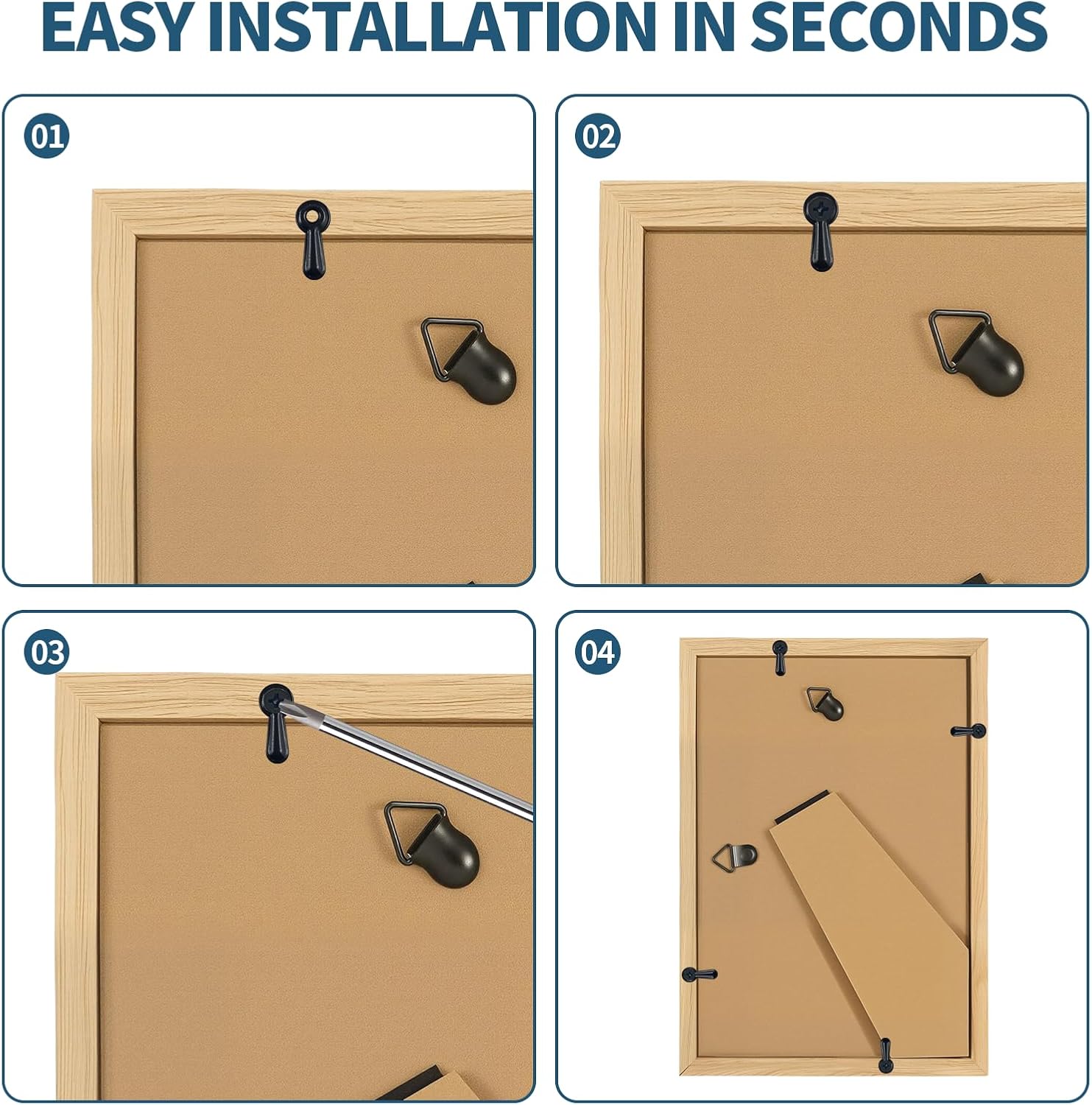 EASY INSTALLATION IN SECONDS

01

02

03

04