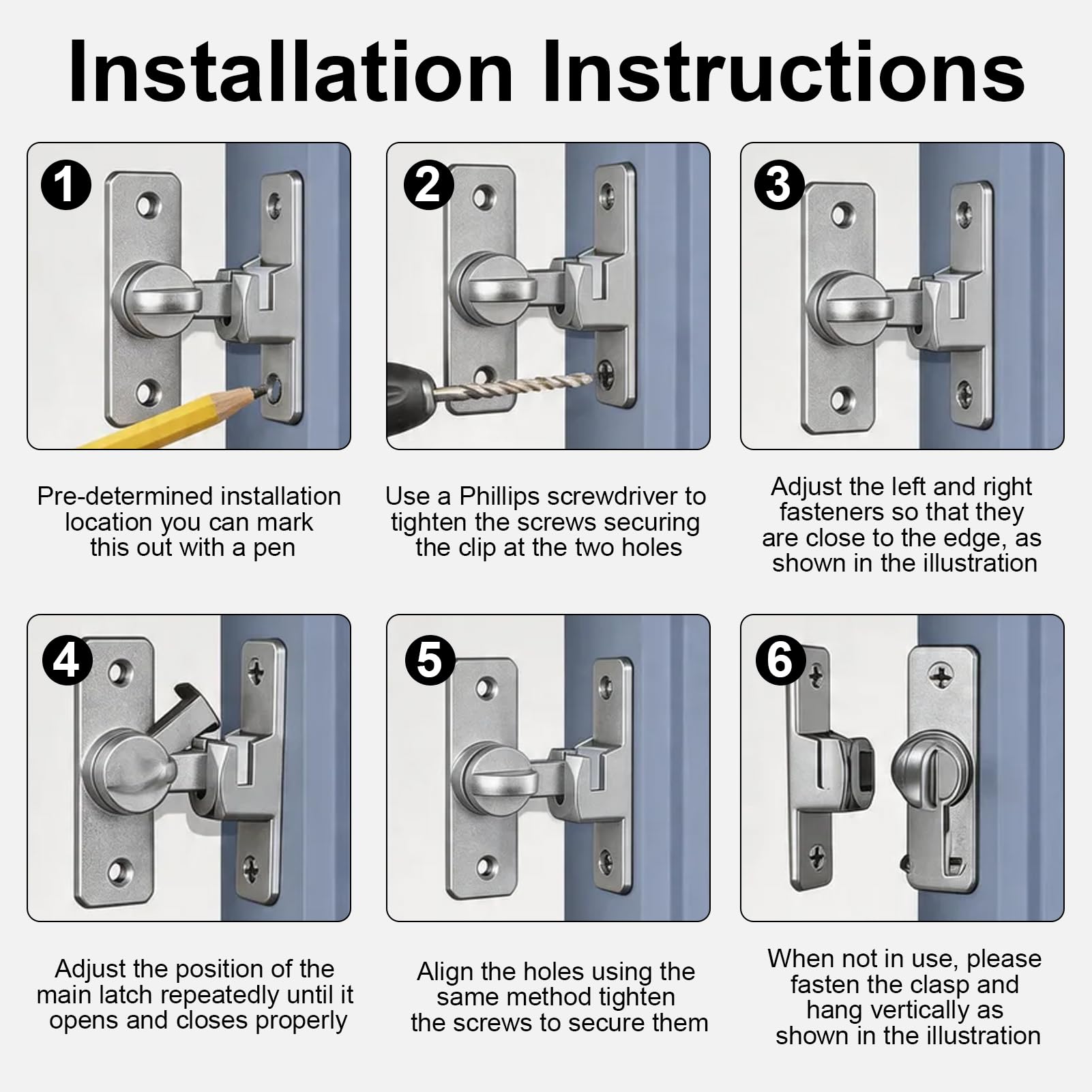 Installation Instructions

1

Pre-determined installation location you can mark this out with a pen

2

Use a Phillips screwdriver to tighten the screws securing the clip at the two holes

3

Adjust the left and right fasteners so that they are close to the edge, as shown in the illustration

4

Adjust the position of the main latch repeatedly until it opens and closes properly

5

Align the holes using the same method tighten the screws to secure them

6

When not in use, please fasten the clasp and hang vertically as shown in the illustration