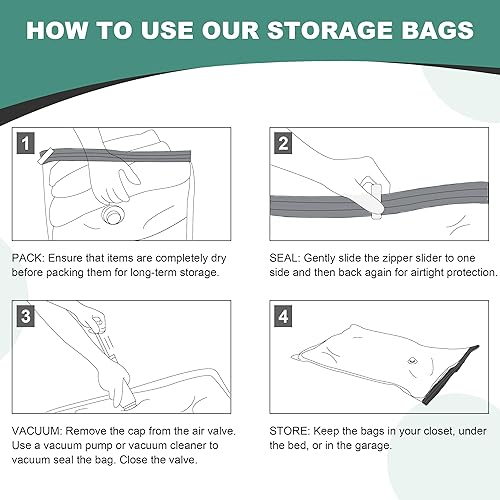 HOW TO USE OUR STORAGE BAGS

1

PACK: Ensure that items are completely dry before packing them for long-term storage.

2

SEAL: Gently slide the zipper slider to one side and then back again for airtight protection.

3

VACUUM: Remove the cap from the air valve. Use a vacuum pump or vacuum cleaner to vacuum seal the bag. Close the valve.

4

STORE: Keep the bags in your closet, under the bed, or in the garage.