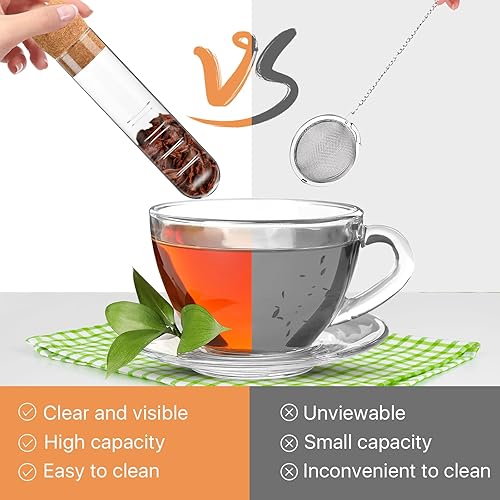 VS

Clear and visible
High capacity
Easy to clean

Unviewable
Small capacity
Inconvenient to clean