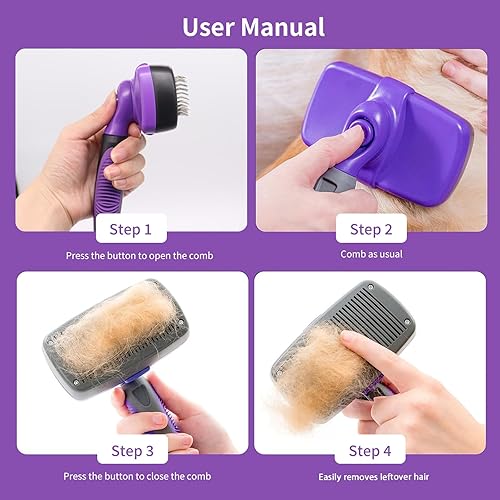 User Manual

Step 1

Press the button to open the comb

Step 2

Comb as usual

Step 3

Press the button to close the comb

Step 4

Easily removes leftover hair